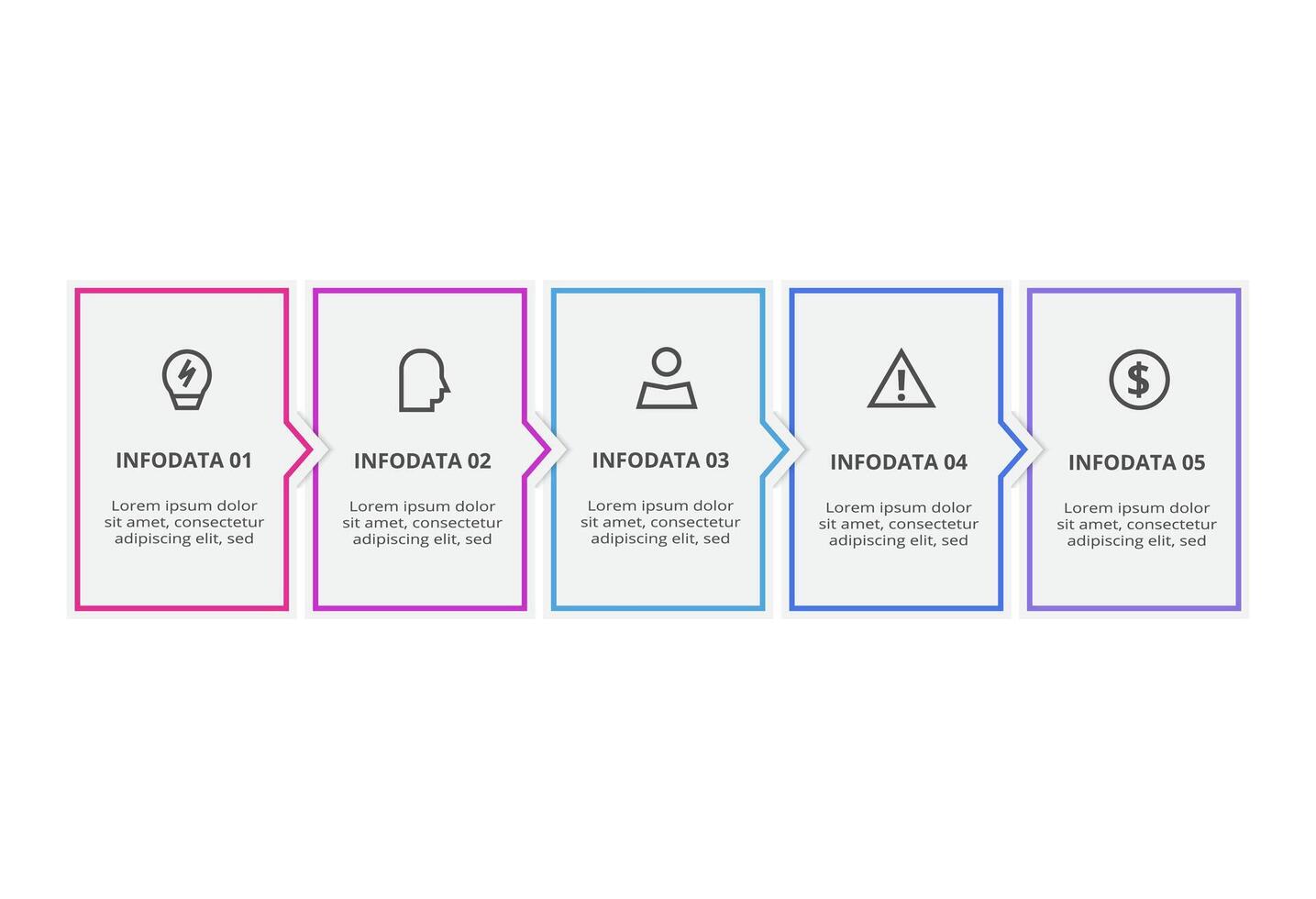 INFODATA 01

Lorem ipsum dolor sit amet, consectetur adipiscing elit, sed

INFODATA 02

Lorem ipsum dolor sit amet, consectetur adipiscing elit, sed

INFODATA 03

Lorem ipsum dolor sit amet, consectetur adipiscing elit, sed

INFODATA 04

Lorem ipsum dolor sit amet, consectetur adipiscing elit, sed

INFODATA 05

Lorem ipsum dolor sit amet, consectetur adipiscing elit, sed