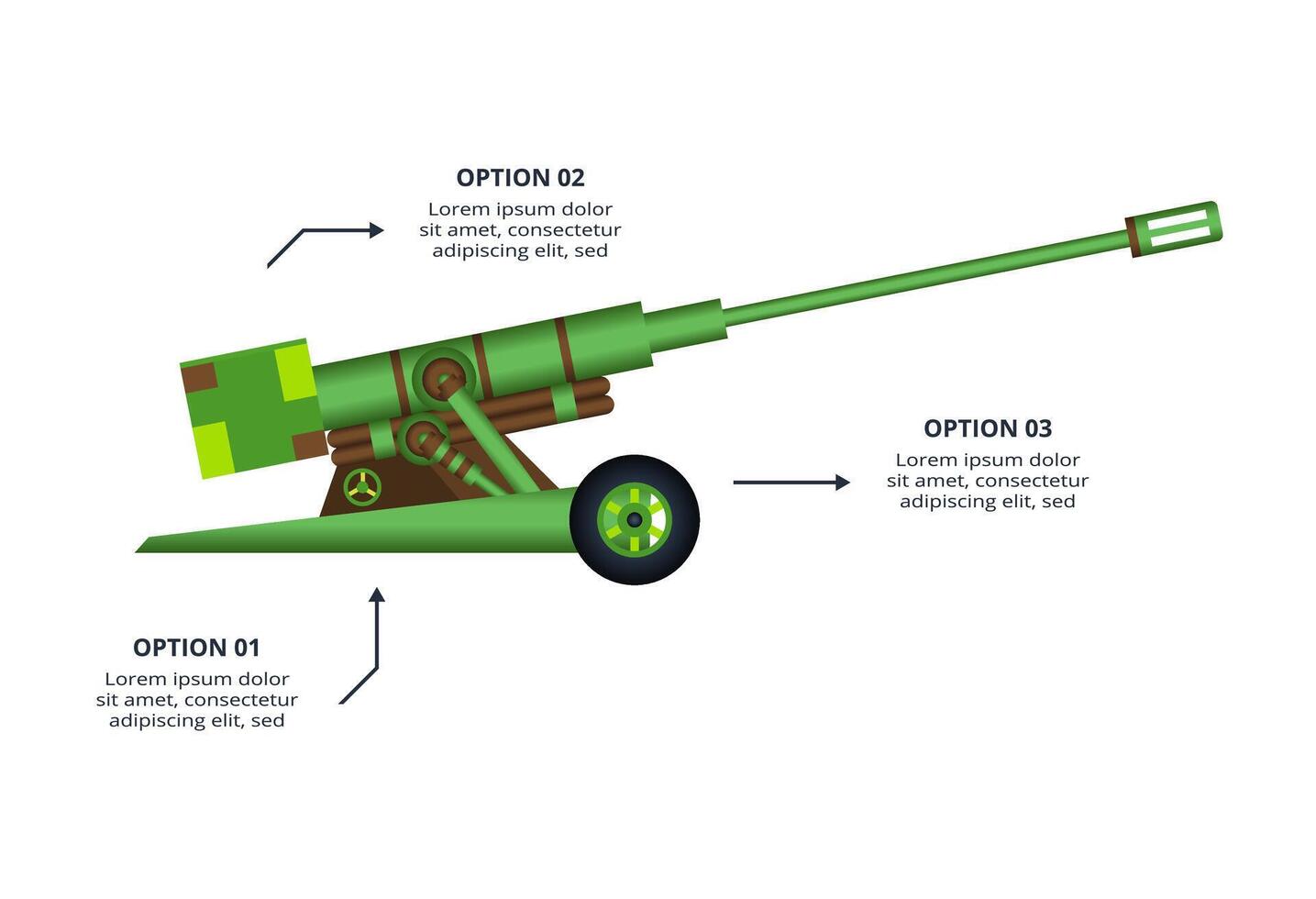 OPTION 02
Lorem ipsum dolor sit amet, consectetur adipiscing elit, sed

OPTION 03
Lorem ipsum dolor sit amet, consectetur adipiscing elit, sed

OPTION 01
Lorem ipsum dolor sit amet, consectetur adipiscing elit, sed