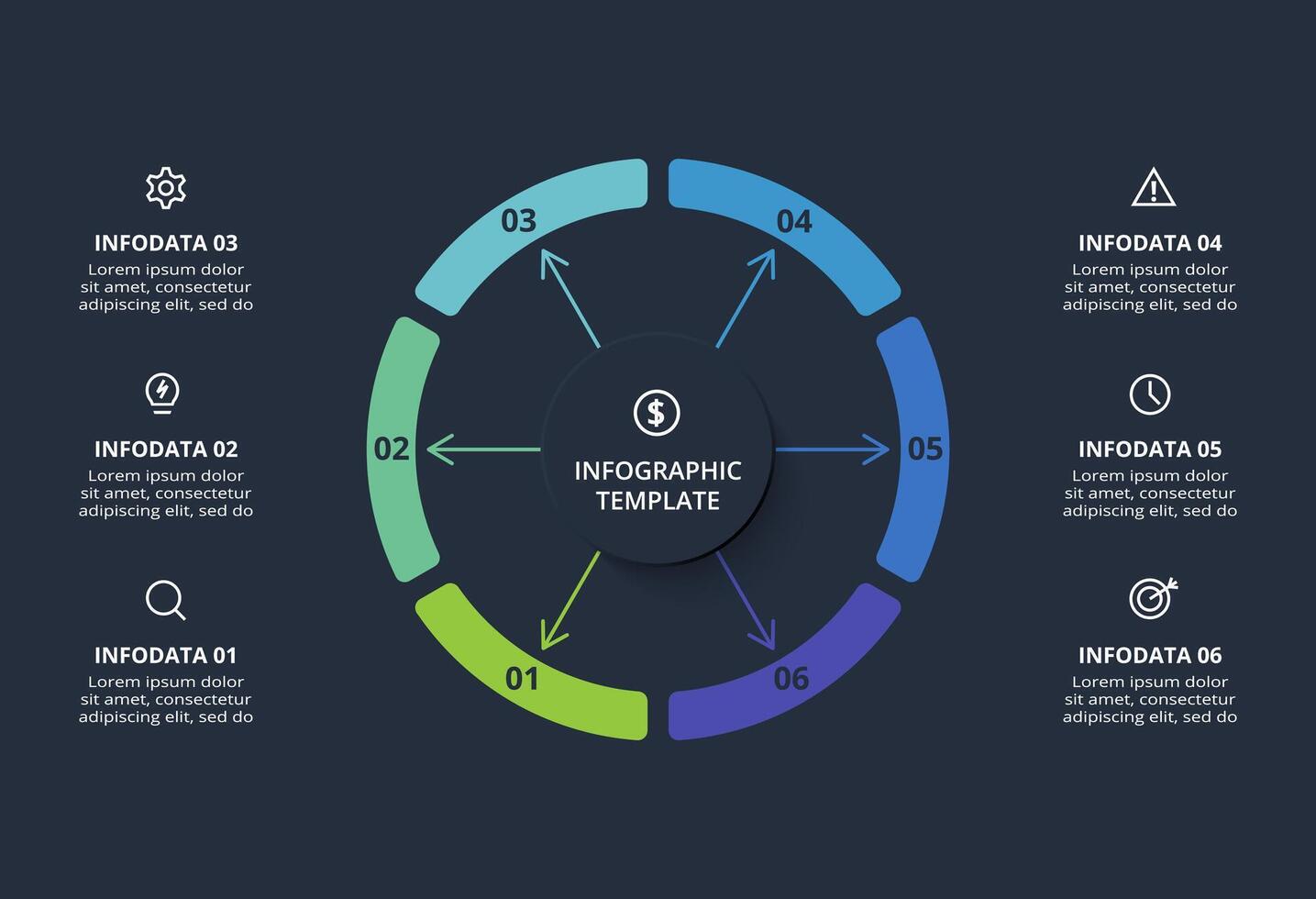 INFODATA 03
Lorem ipsum dolor sit amet, consectetur adipiscing elit, sed do

INFODATA 02
Lorem ipsum dolor sit amet, consectetur adipiscing elit, sed do

INFODATA 01
Lorem ipsum dolor sit amet, consectetur adipiscing elit, sed do

03
04
02
$
INFOGRAPHIC TEMPLATE
05
01
06

INFODATA 04
Lorem ipsum dolor sit amet, consectetur adipiscing elit, sed do

INFODATA 05
Lorem ipsum dolor sit amet, consectetur adipiscing elit, sed do

INFODATA 06
Lorem ipsum dolor sit amet, consectetur adipiscing elit, sed do