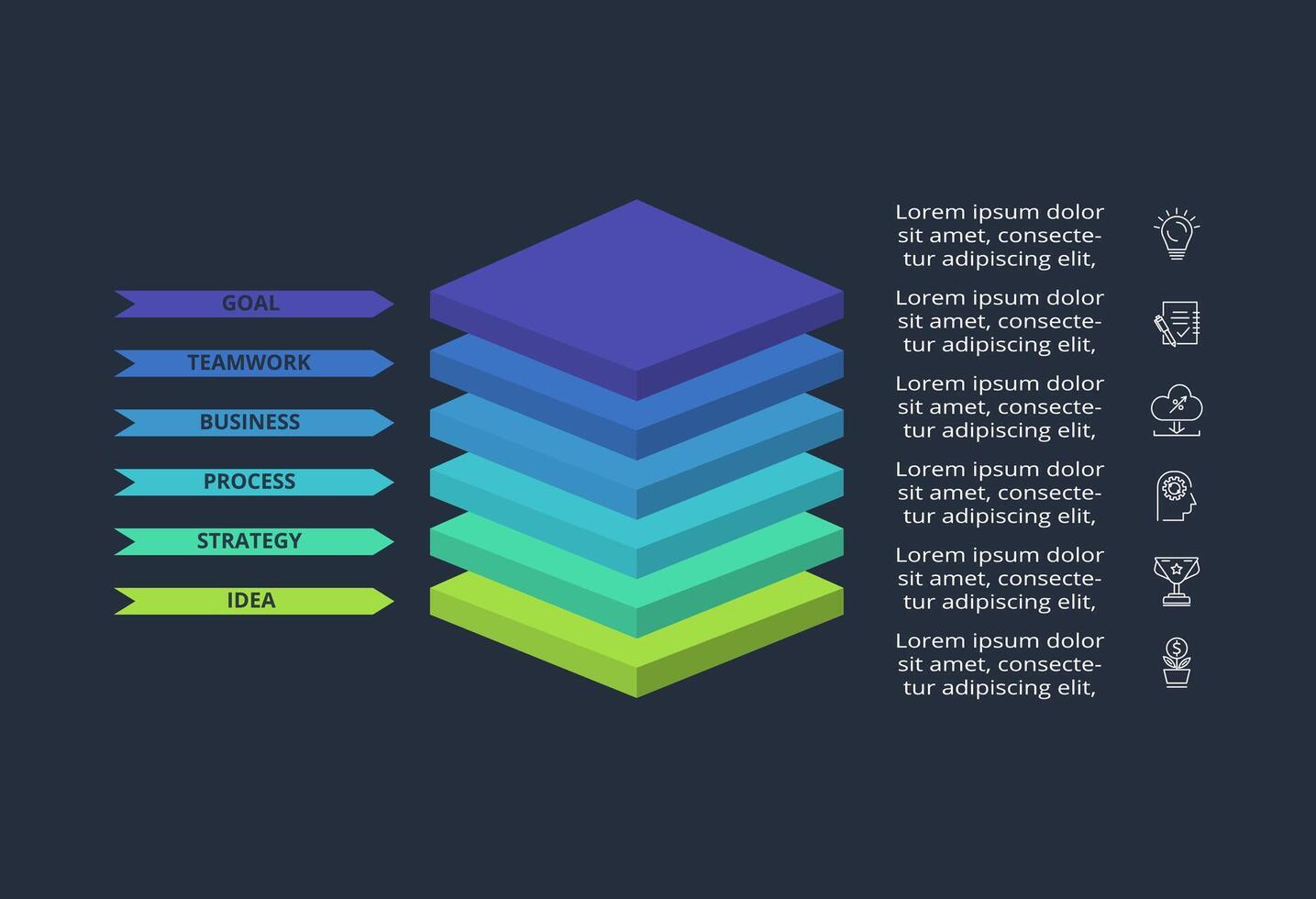 GOAL
TEAMWORK
BUSINESS
PROCESS
STRATEGY
IDEA

Lorem ipsum dolor sit amet, consectetur adipiscing elit,

Lorem ipsum dolor sit amet, consectetur adipiscing elit,

Lorem ipsum dolor sit amet, consectetur adipiscing elit,

Lorem ipsum dolor sit amet, consectetur adipiscing elit,

Lorem ipsum dolor sit amet, consectetur adipiscing elit,

Lorem ipsum dolor sit amet, consectetur adipiscing elit,