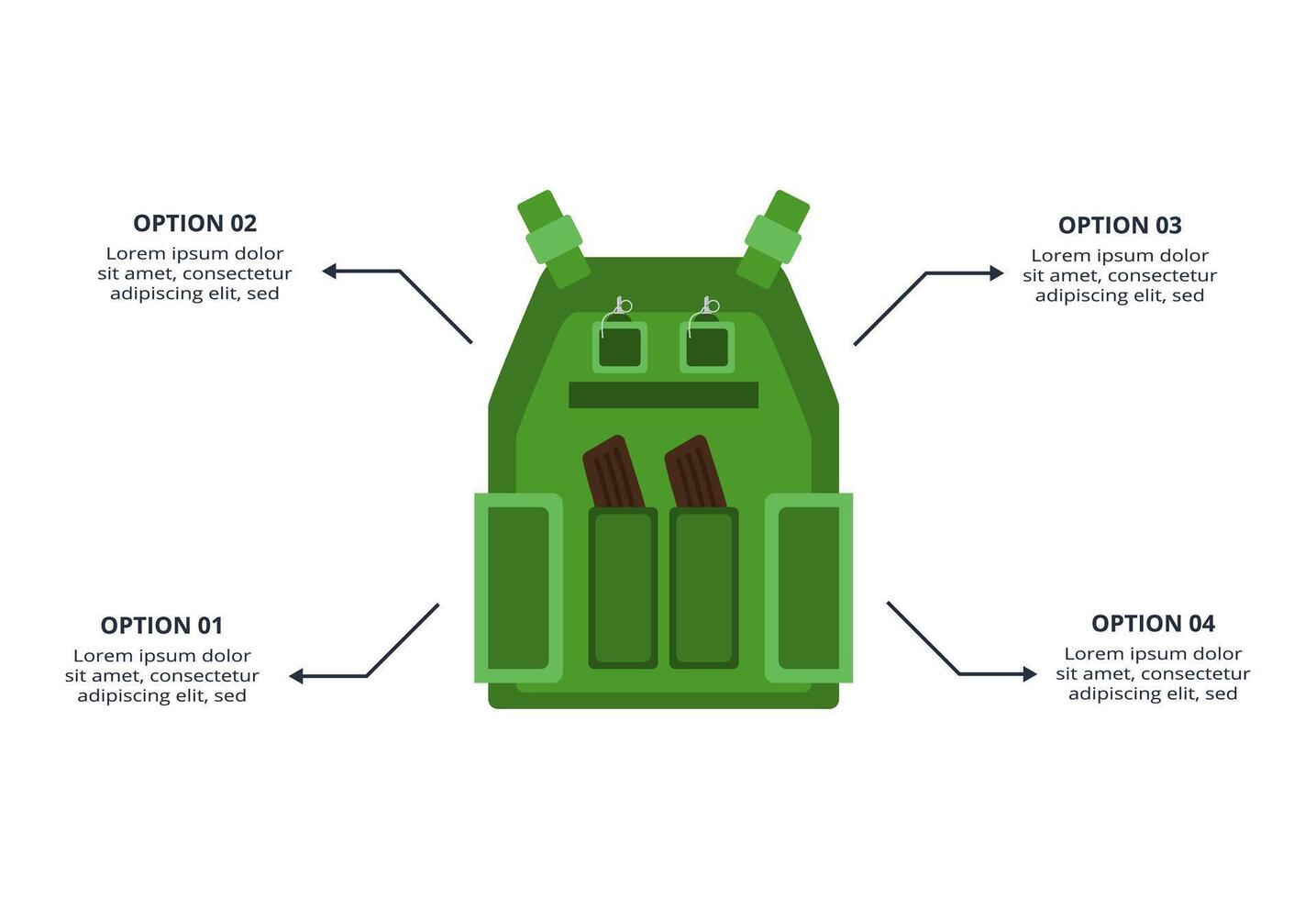 OPTION 02
Lorem ipsum dolor sit amet, consectetur adipiscing elit, sed

OPTION 03
Lorem ipsum dolor sit amet, consectetur adipiscing elit, sed

OPTION 01
Lorem ipsum dolor sit amet, consectetur adipiscing elit, sed

OPTION 04
Lorem ipsum dolor sit amet, consectetur adipiscing elit, sed