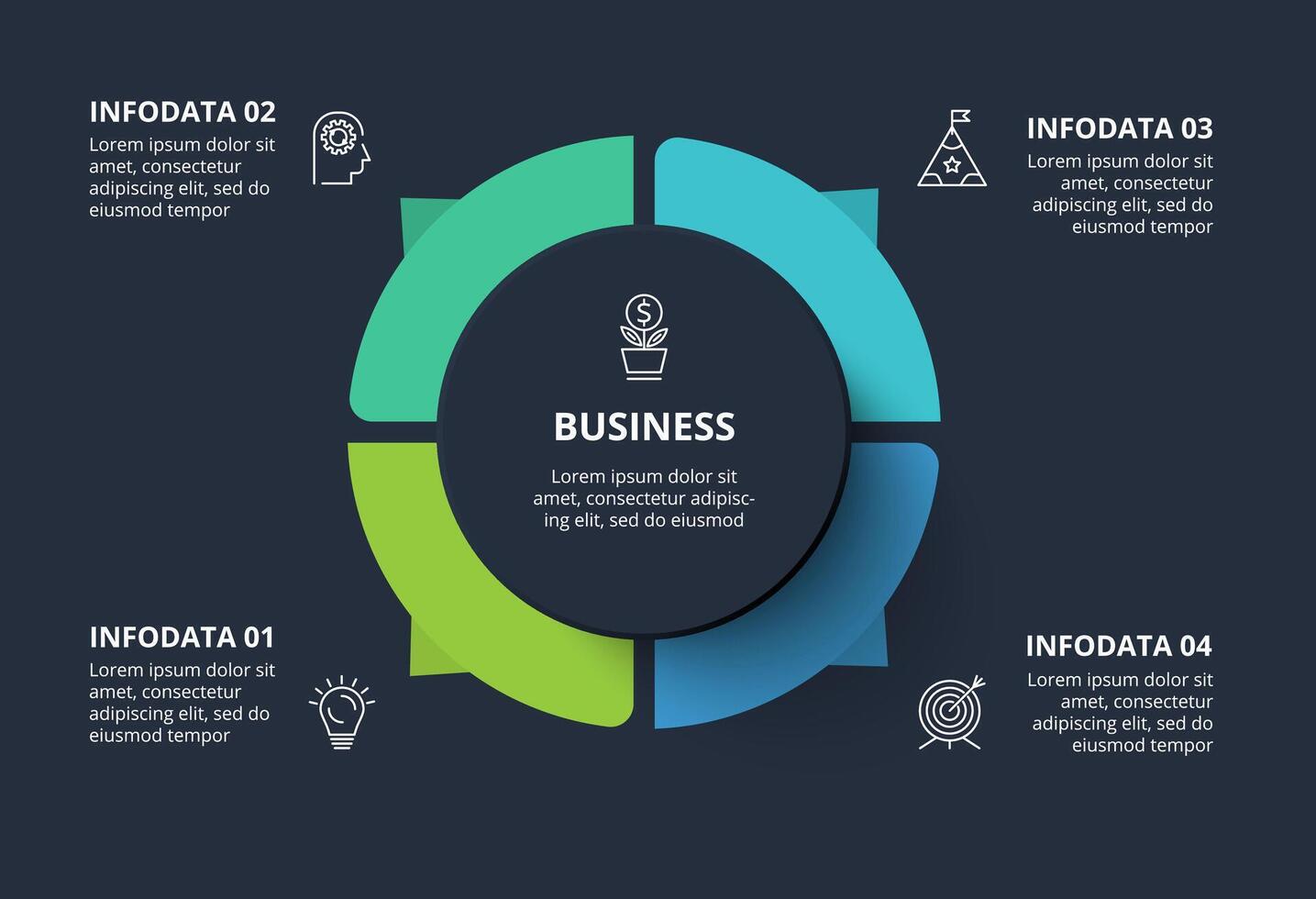 INFODATA 02
Lorem ipsum dolor sit amet, consectetur adipiscing elit, sed do eiusmod tempor

INFODATA 03
Lorem ipsum dolor sit amet, consectetur adipiscing elit, sed do eiusmod tempor

BUSINESS
Lorem ipsum dolor sit amet, consectetur adipiscing elit, sed do eiusmod

INFODATA 01
Lorem ipsum dolor sit amet, consectetur adipiscing elit, sed do eiusmod tempor

INFODATA 04
Lorem ipsum dolor sit amet, consectetur adipiscing elit, sed do eiusmod tempor