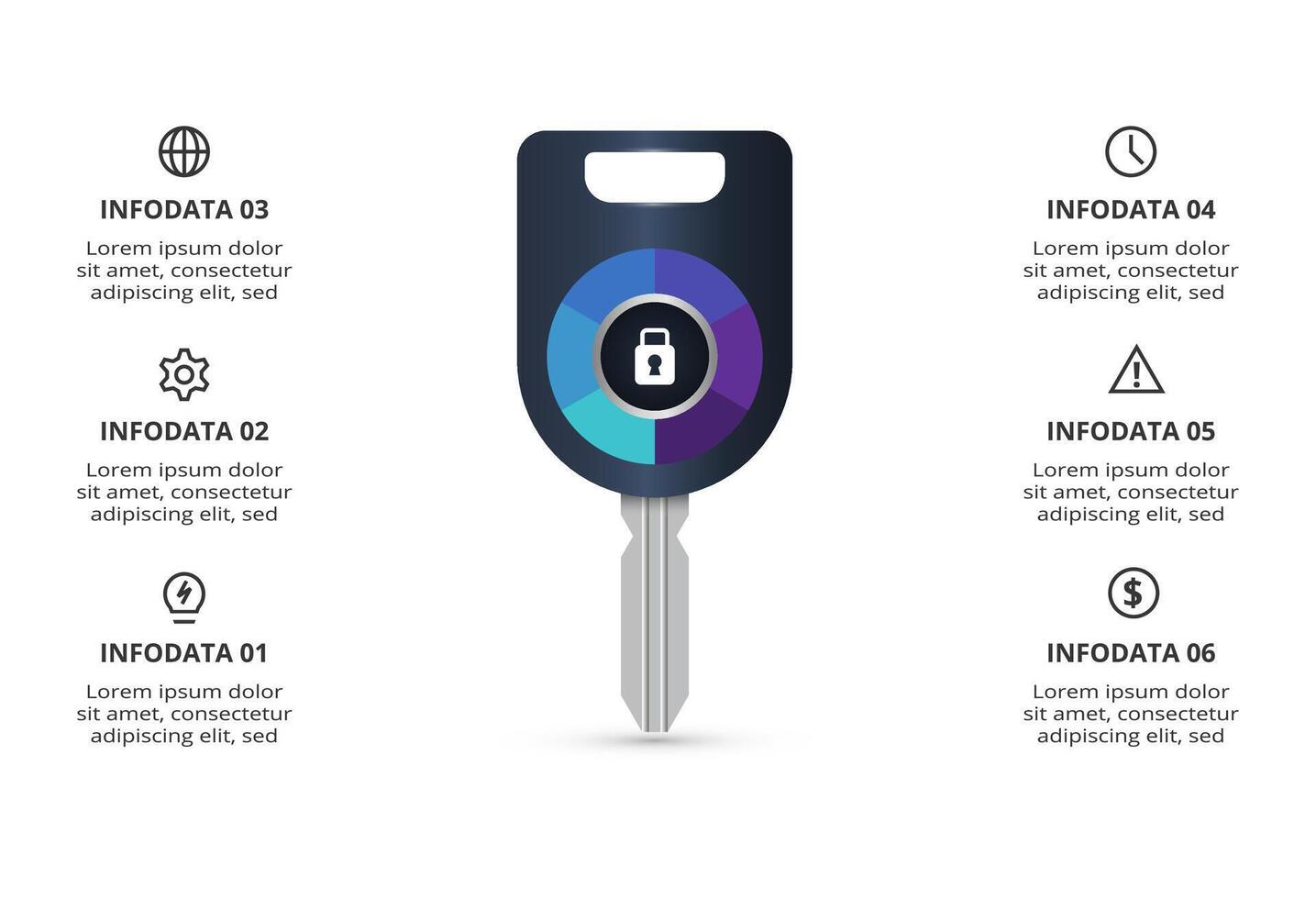 INFODATA 03

Lorem ipsum dolor sit amet, consectetur adipiscing elit, sed

INFODATA 02

Lorem ipsum dolor sit amet, consectetur adipiscing elit, sed

INFODATA 01

Lorem ipsum dolor sit amet, consectetur adipiscing elit, sed

INFODATA 04

Lorem ipsum dolor sit amet, consectetur adipiscing elit, sed

INFODATA 05

Lorem ipsum dolor sit amet, consectetur adipiscing elit, sed

INFODATA 06

Lorem ipsum dolor sit amet, consectetur adipiscing elit, sed