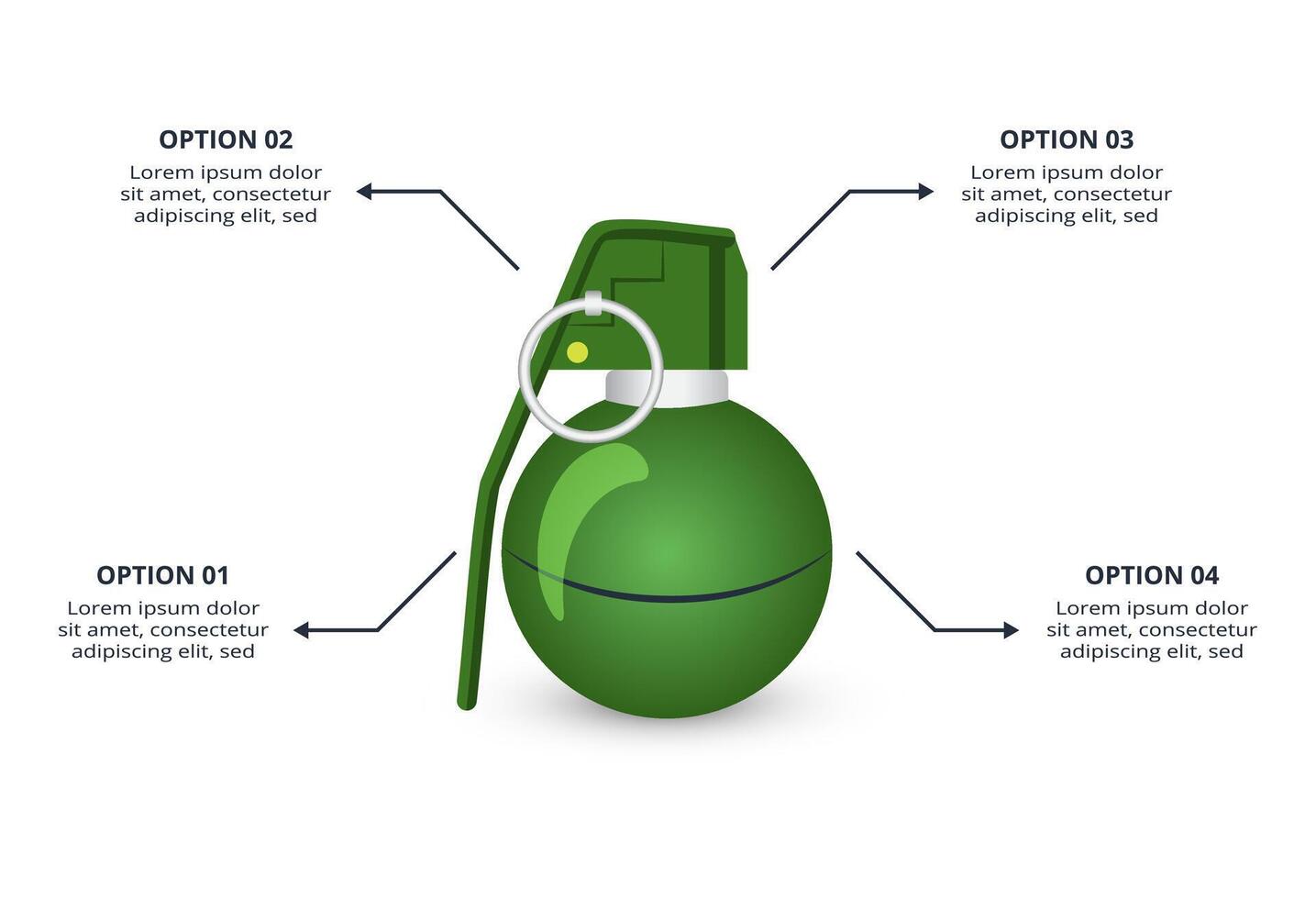 OPTION 02
Lorem ipsum dolor sit amet, consectetur adipiscing elit, sed

OPTION 03
Lorem ipsum dolor sit amet, consectetur adipiscing elit, sed

OPTION 01
Lorem ipsum dolor sit amet, consectetur adipiscing elit, sed

OPTION 04
Lorem ipsum dolor sit amet, consectetur adipiscing elit, sed