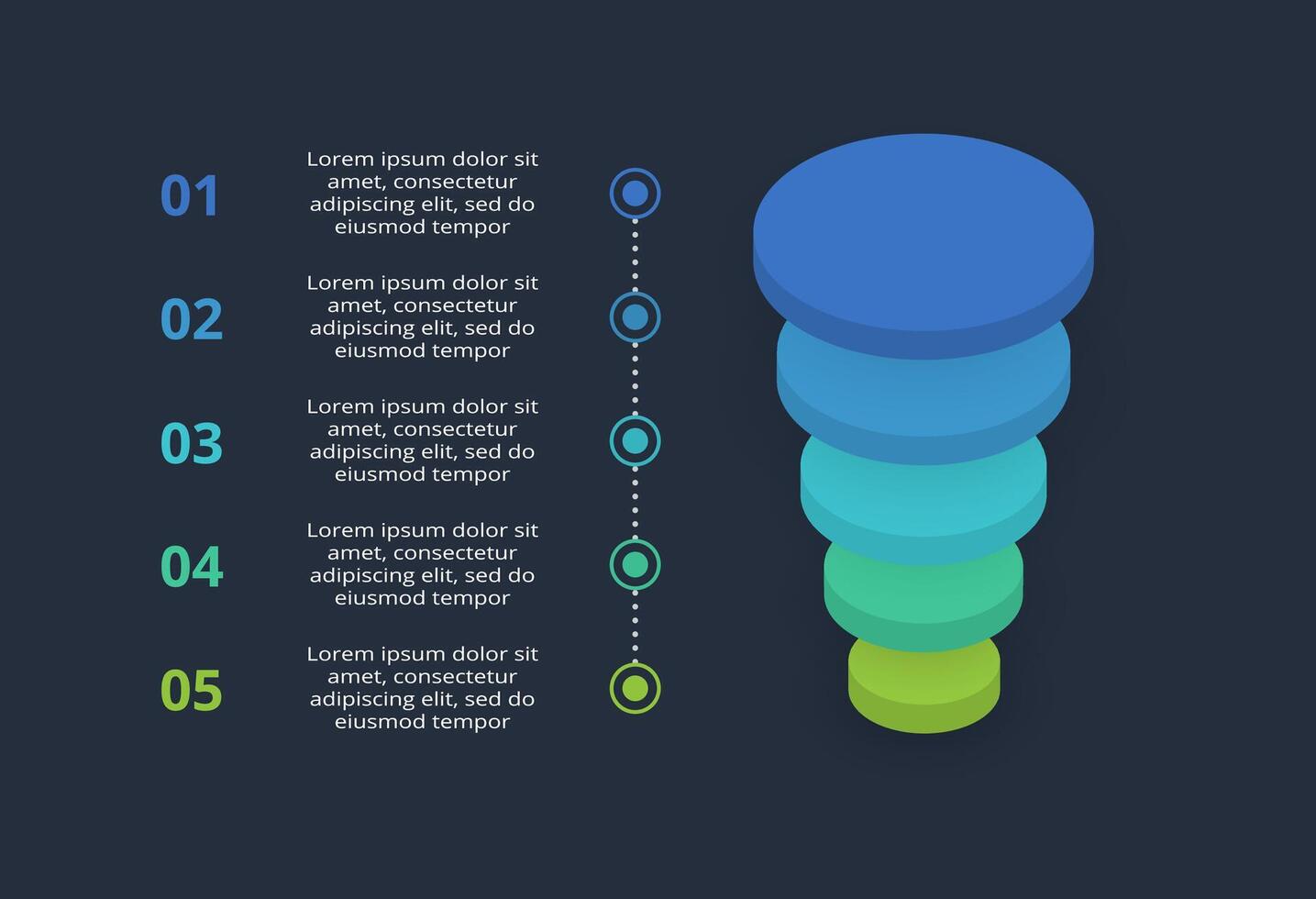 01
Lorem ipsum dolor sit amet, consectetur adipiscing elit, sed do eiusmod tempor

02
Lorem ipsum dolor sit amet, consectetur adipiscing elit, sed do eiusmod tempor

03
Lorem ipsum dolor sit amet, consectetur adipiscing elit, sed do eiusmod tempor

04
Lorem ipsum dolor sit amet, consectetur adipiscing elit, sed do eiusmod tempor

05
Lorem ipsum dolor sit amet, consectetur adipiscing elit, sed do eiusmod tempor