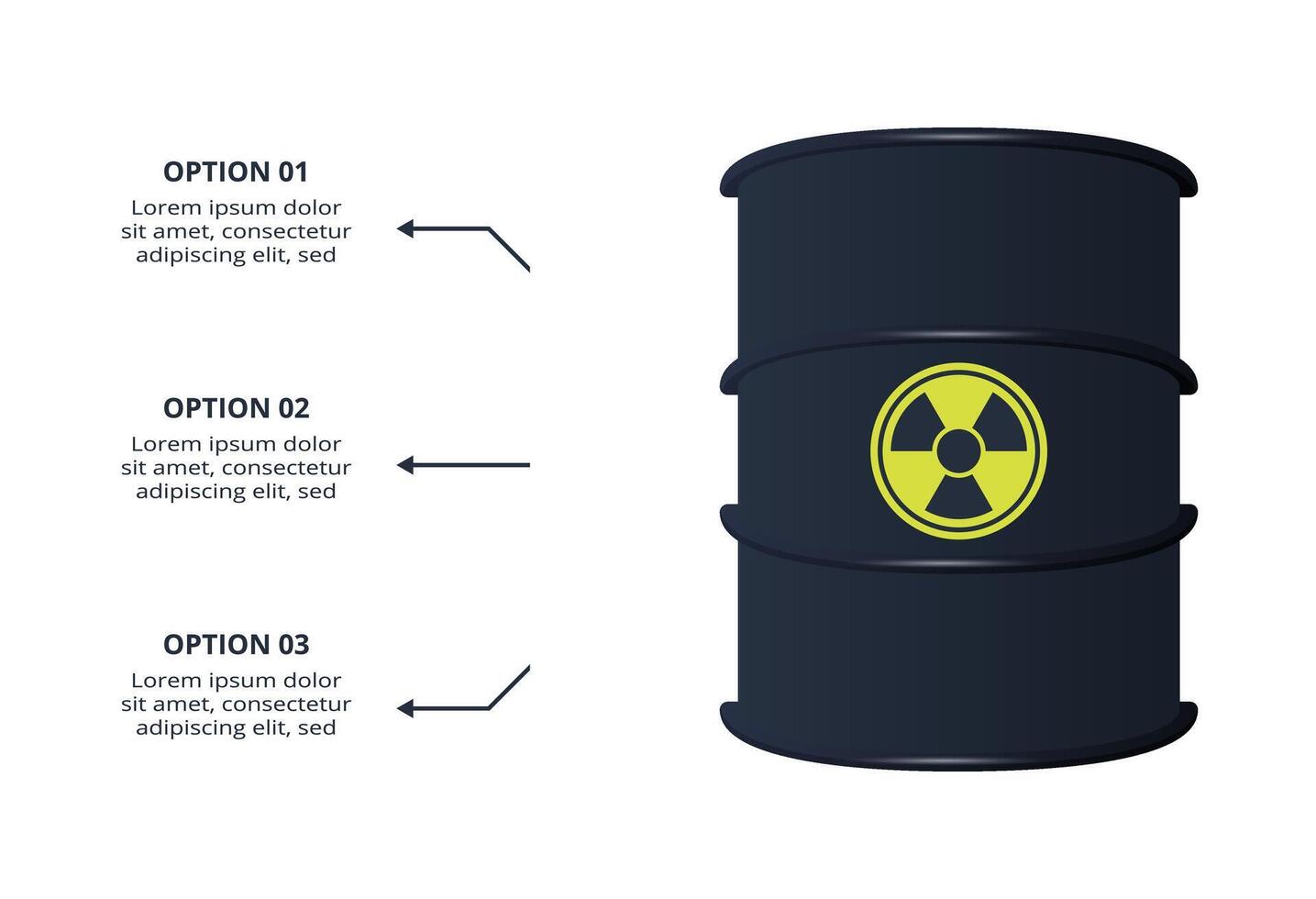 OPTION 01
Lorem ipsum dolor sit amet, consectetur adipiscing elit, sed

OPTION 02
Lorem ipsum dolor sit amet, consectetur adipiscing elit, sed

OPTION 03
Lorem ipsum dolor sit amet, consectetur adipiscing elit, sed