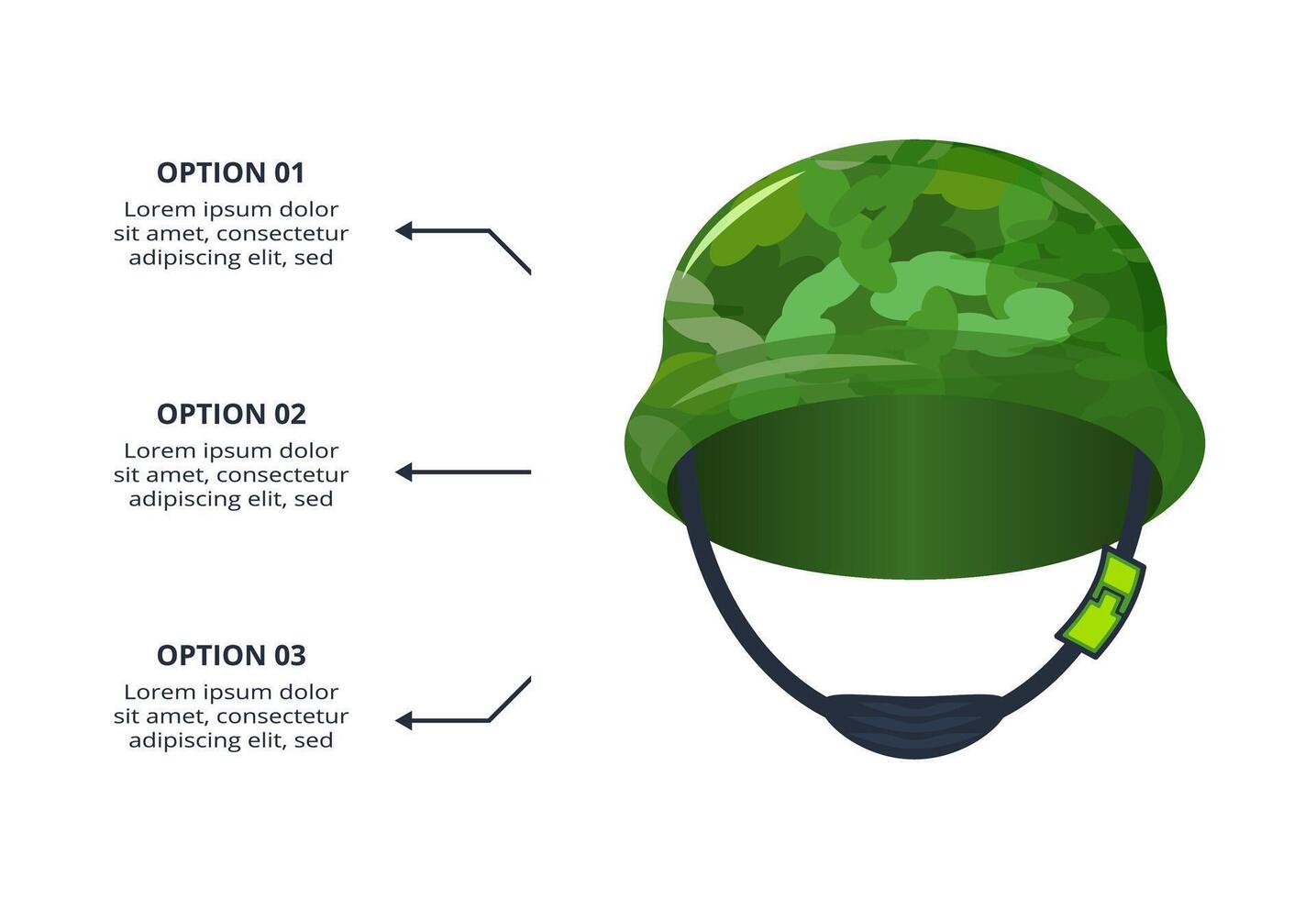 OPTION 01
Lorem ipsum dolor sit amet, consectetur adipiscing elit, sed

OPTION 02
Lorem ipsum dolor sit amet, consectetur adipiscing elit, sed

OPTION 03
Lorem ipsum dolor sit amet, consectetur adipiscing elit, sed