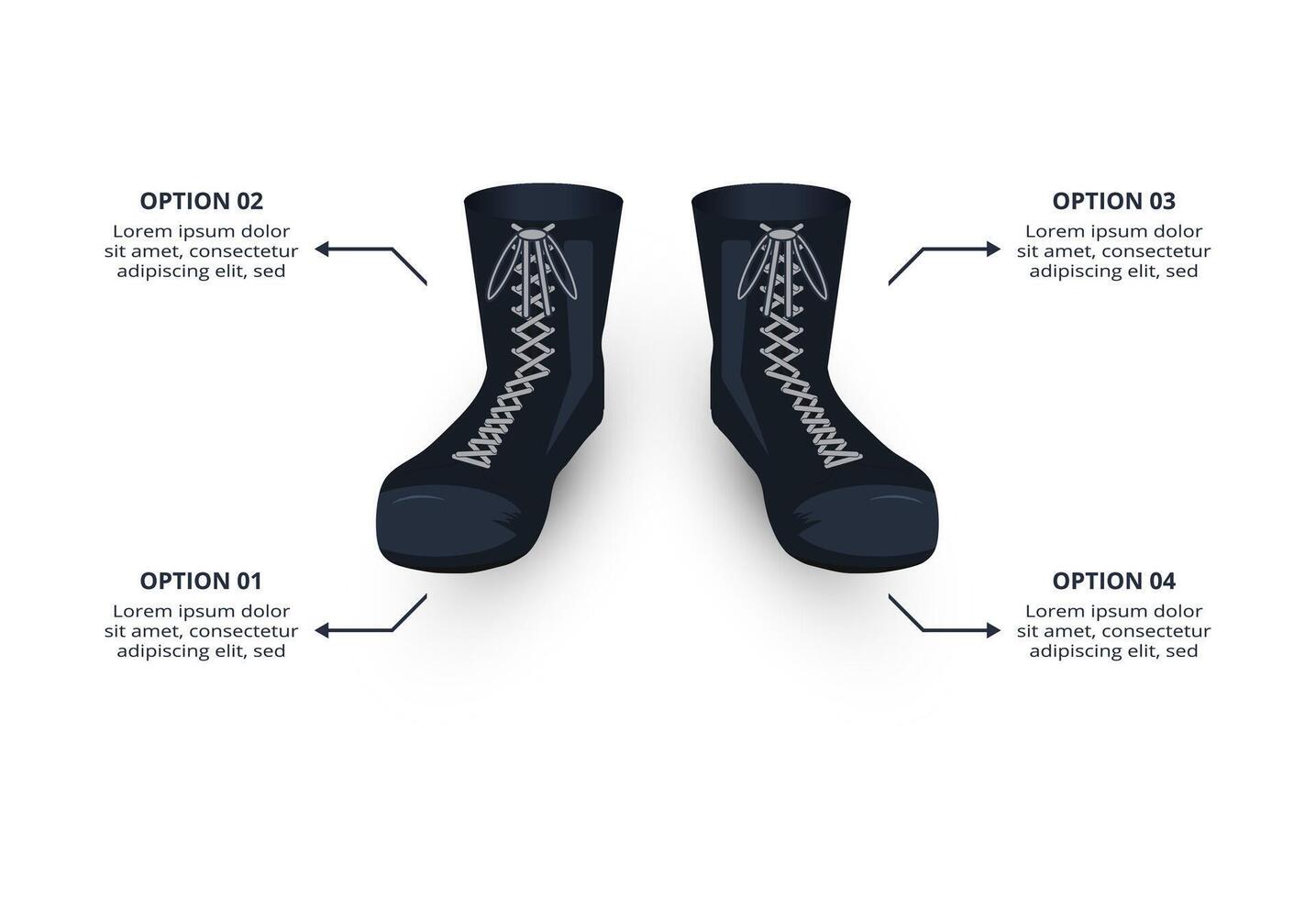 OPTION 02
Lorem ipsum dolor sit amet, consectetur adipiscing elit, sed

OPTION 03
Lorem ipsum dolor sit amet, consectetur adipiscing elit, sed

OPTION 01
Lorem ipsum dolor sit amet, consectetur adipiscing elit, sed

OPTION 04
Lorem ipsum dolor sit amet, consectetur adipiscing elit, sed