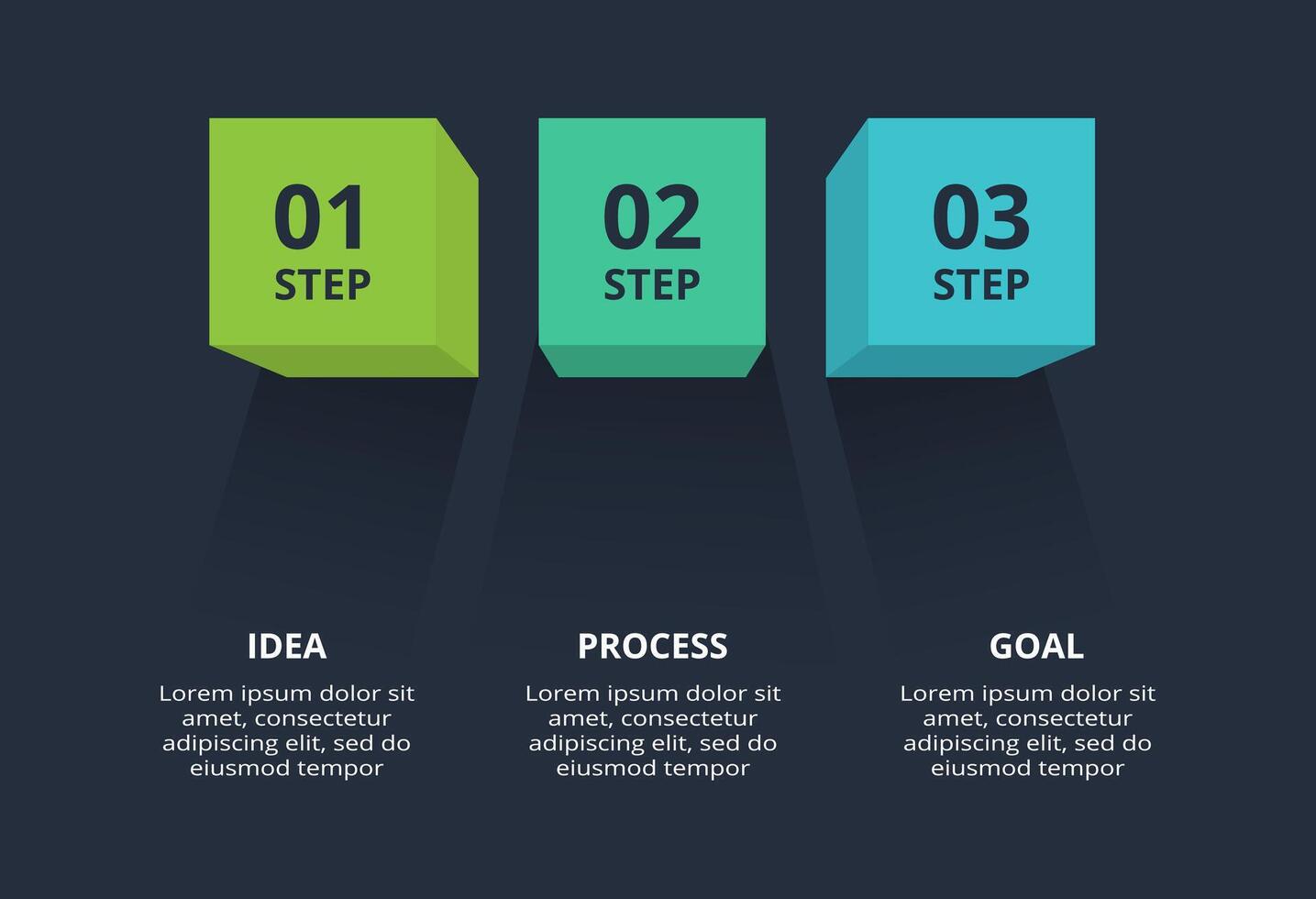 01
STEP

02
STEP

03
STEP

IDEA

Lorem ipsum dolor sit amet, consectetur adipiscing elit, sed do eiusmod tempor

PROCESS

Lorem ipsum dolor sit amet, consectetur adipiscing elit, sed do eiusmod tempor

GOAL

Lorem ipsum dolor sit amet, consectetur adipiscing elit, sed do eiusmod tempor