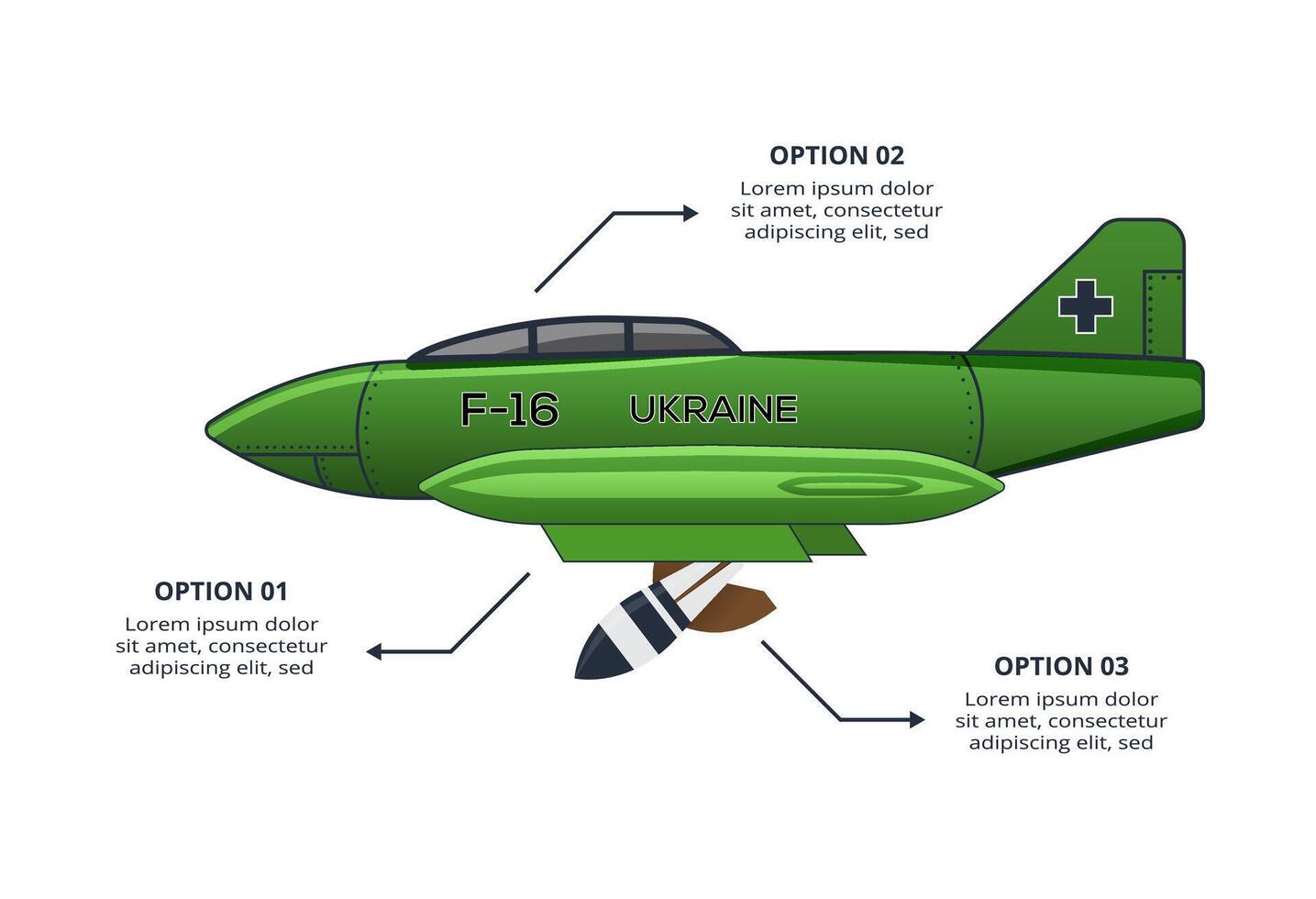 OPTION 02
Lorem ipsum dolor sit amet, consectetur adipiscing elit, sed

F-16 UKRAINE

OPTION 01
Lorem ipsum dolor sit amet, consectetur adipiscing elit, sed

OPTION 03
Lorem ipsum dolor sit amet, consectetur adipiscing elit, sed