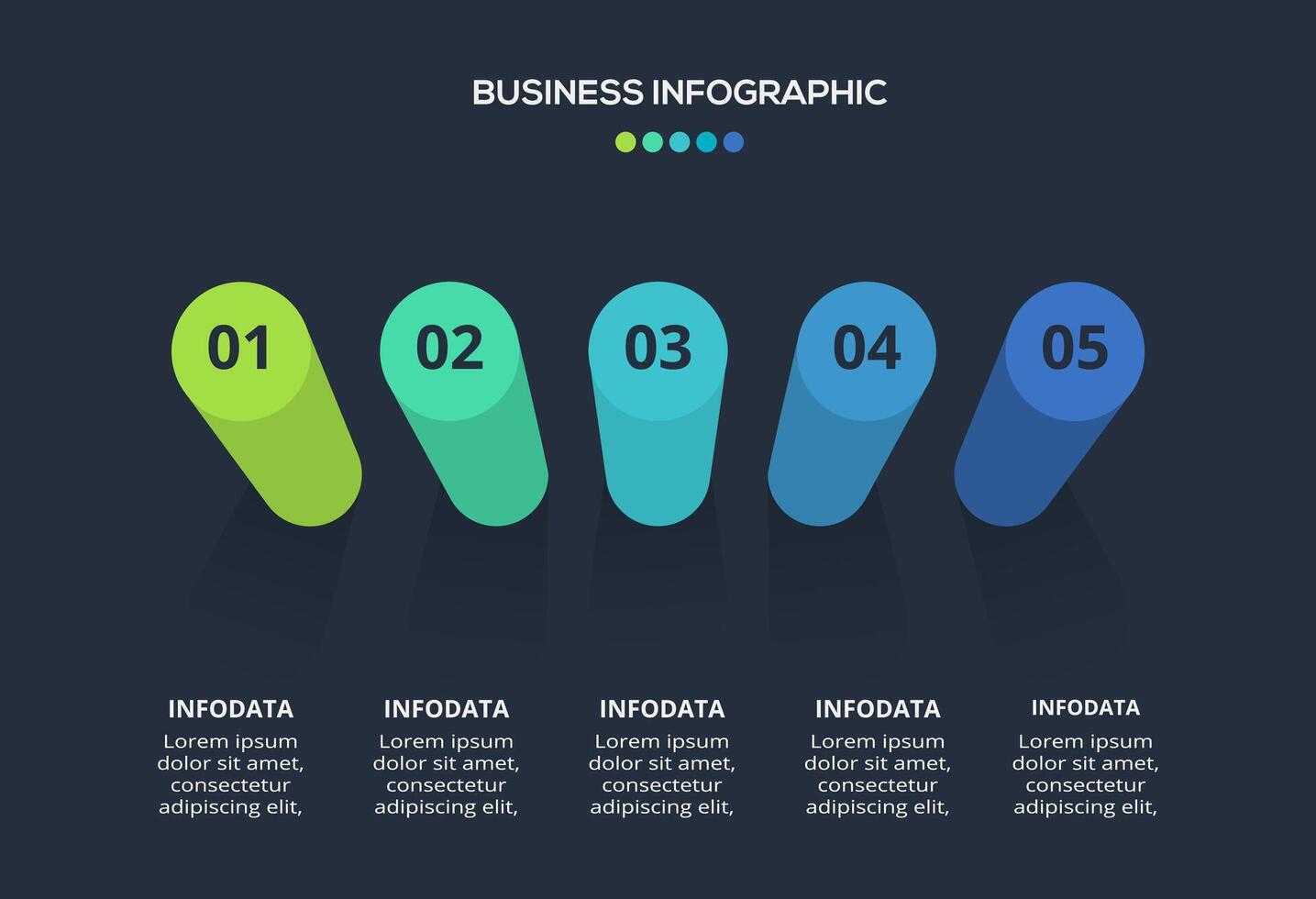 BUSINESS INFOGRAPHIC

01

02

03

04

05

INFODATA
Lorem ipsum dolor sit amet, consectetur adipiscing elit,

INFODATA
Lorem ipsum dolor sit amet, consectetur adipiscing elit,

INFODATA
Lorem ipsum dolor sit amet, consectetur adipiscing elit,

INFODATA
Lorem ipsum dolor sit amet, consectetur adipiscing elit,

INFODATA
Lorem ipsum dolor sit amet, consectetur adipiscing elit,