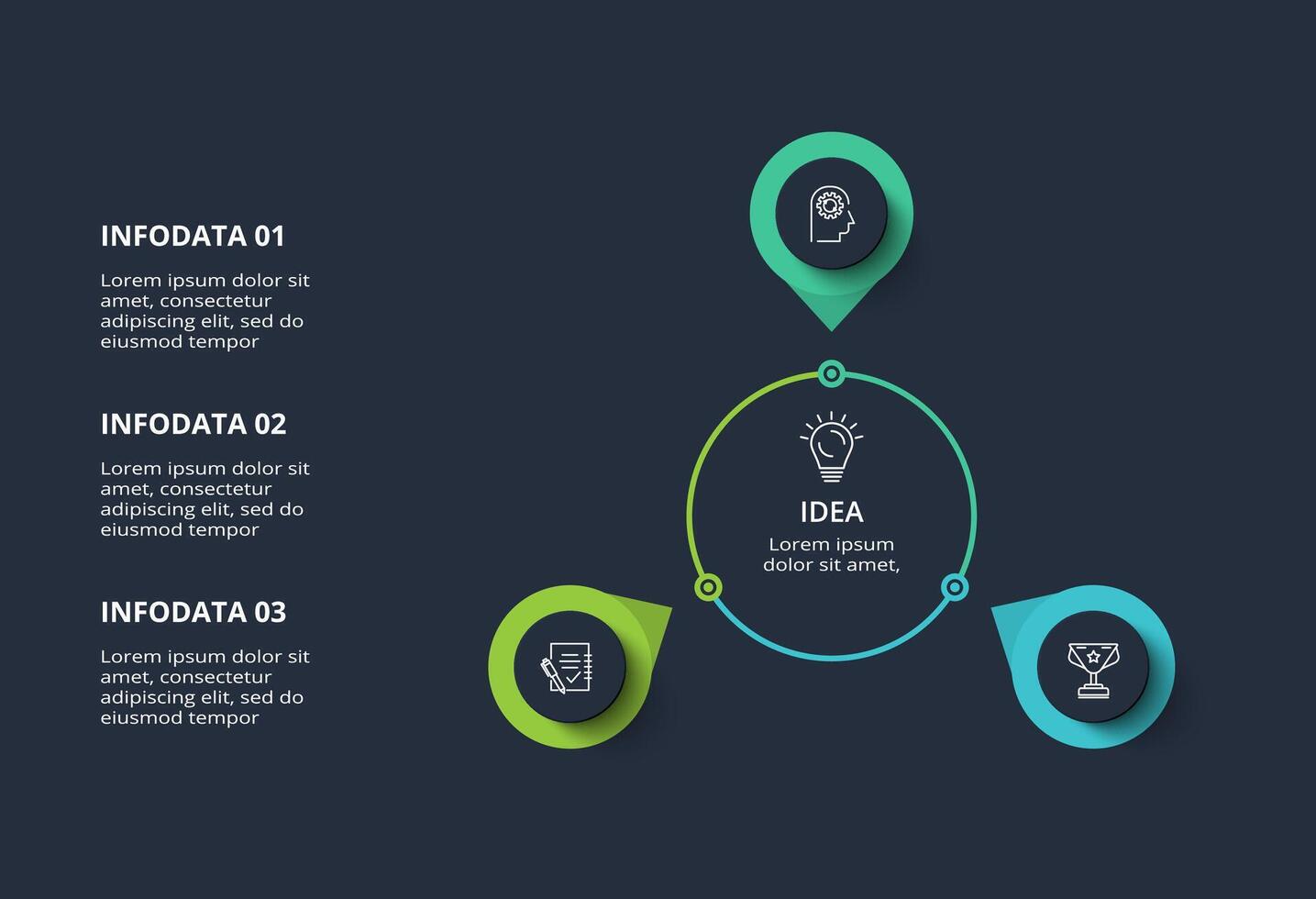 INFODATA 01

Lorem ipsum dolor sit amet, consectetur adipiscing elit, sed do eiusmod tempor

INFODATA 02

Lorem ipsum dolor sit amet, consectetur adipiscing elit, sed do eiusmod tempor

INFODATA 03

Lorem ipsum dolor sit amet, consectetur adipiscing elit, sed do eiusmod tempor

IDEA

Lorem ipsum dolor sit amet,