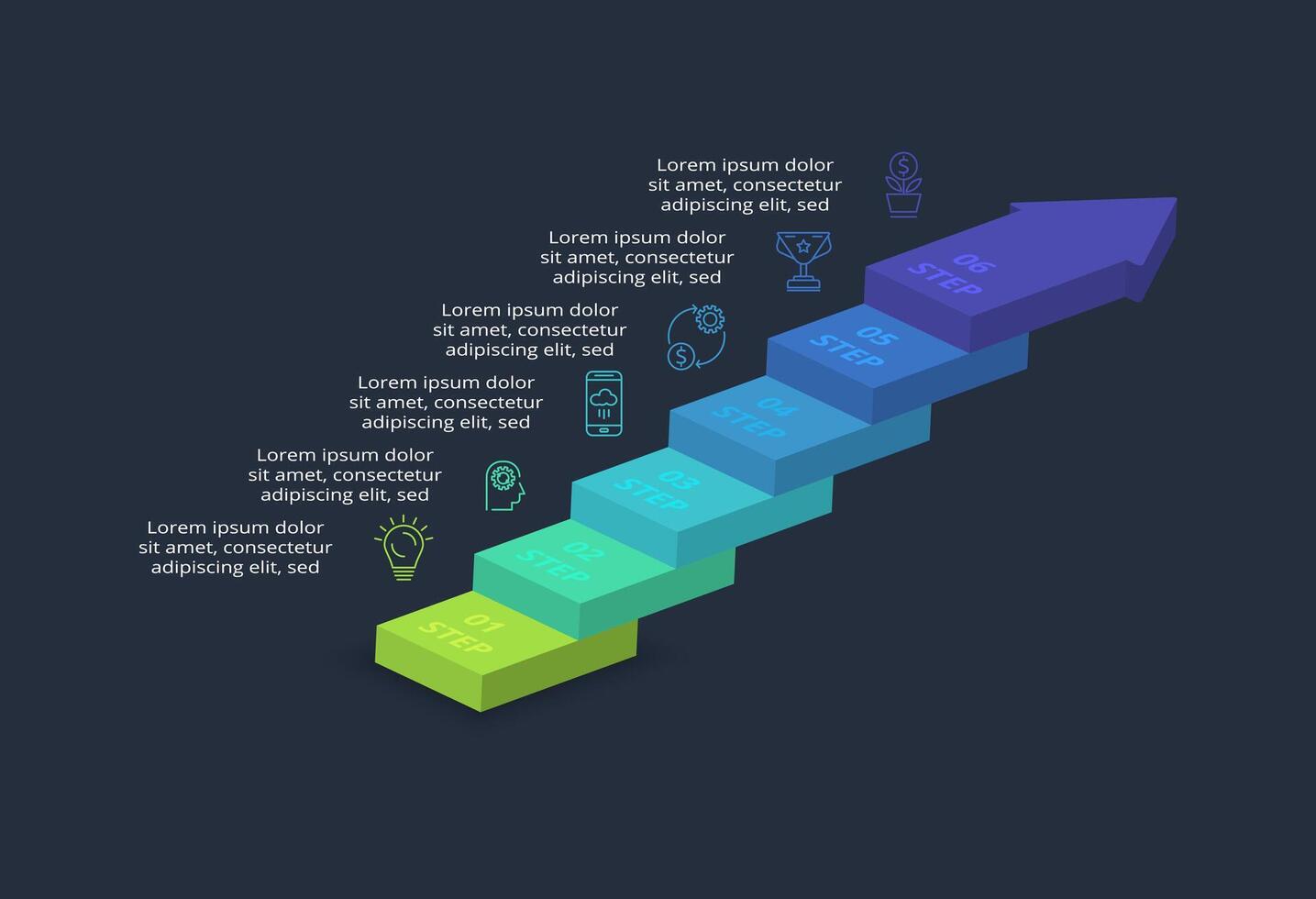 Lorem ipsum dolor sit amet, consectetur adipiscing elit, sed

Lorem ipsum dolor sit amet, consectetur adipiscing elit, sed

Lorem ipsum dolor sit amet, consectetur adipiscing elit, sed

Lorem ipsum dolor sit amet, consectetur adipiscing elit, sed

Lorem ipsum dolor sit amet, consectetur adipiscing elit, sed

Lorem ipsum dolor sit amet, consectetur adipiscing elit, sed

06 STEP

05 STEP

04 STEP

03 STEP

02 STEP

01 STEP