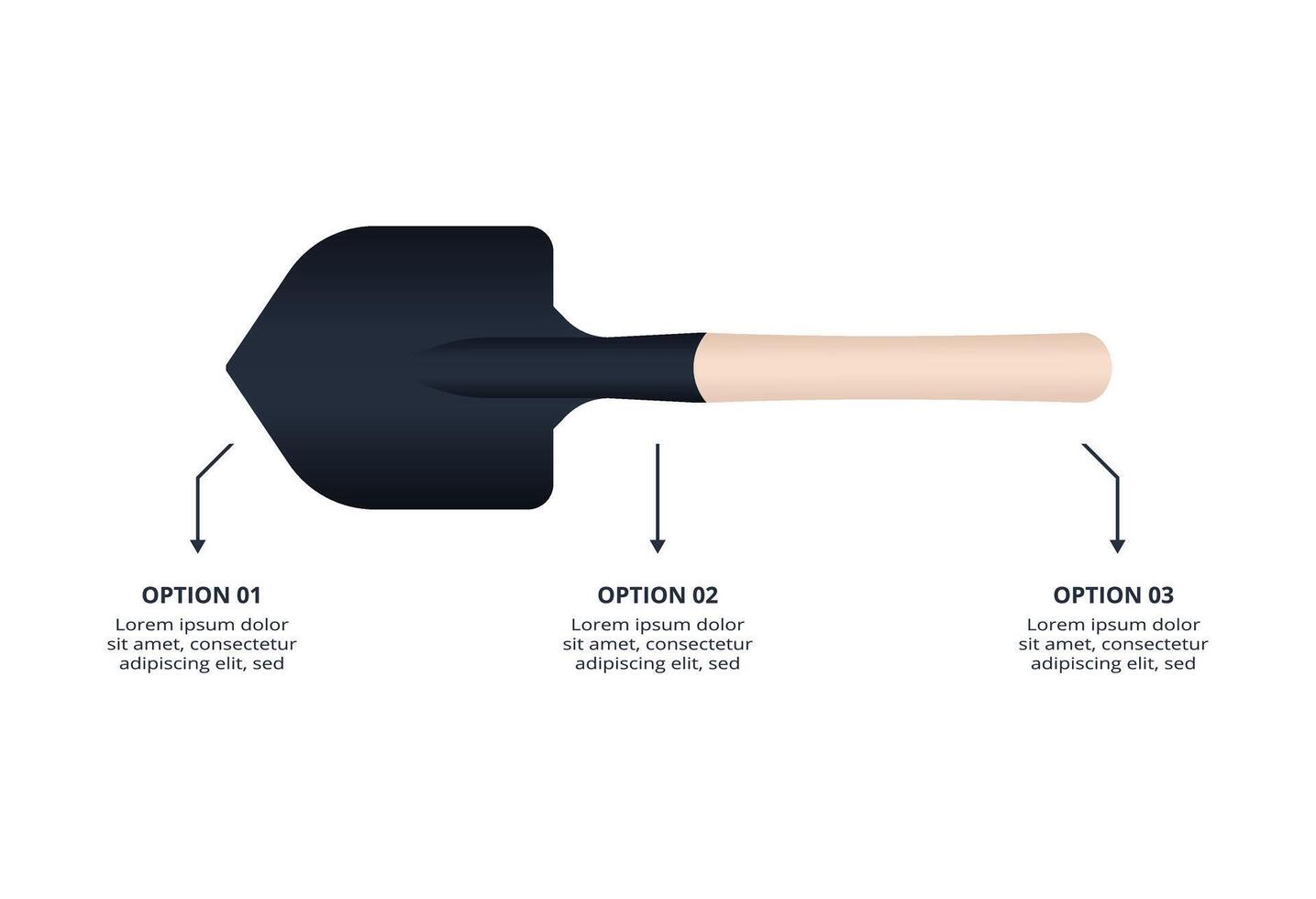 OPTION 01
Lorem ipsum dolor sit amet, consectetur adipiscing elit, sed

OPTION 02
Lorem ipsum dolor sit amet, consectetur adipiscing elit, sed

OPTION 03
Lorem ipsum dolor sit amet, consectetur adipiscing elit, sed