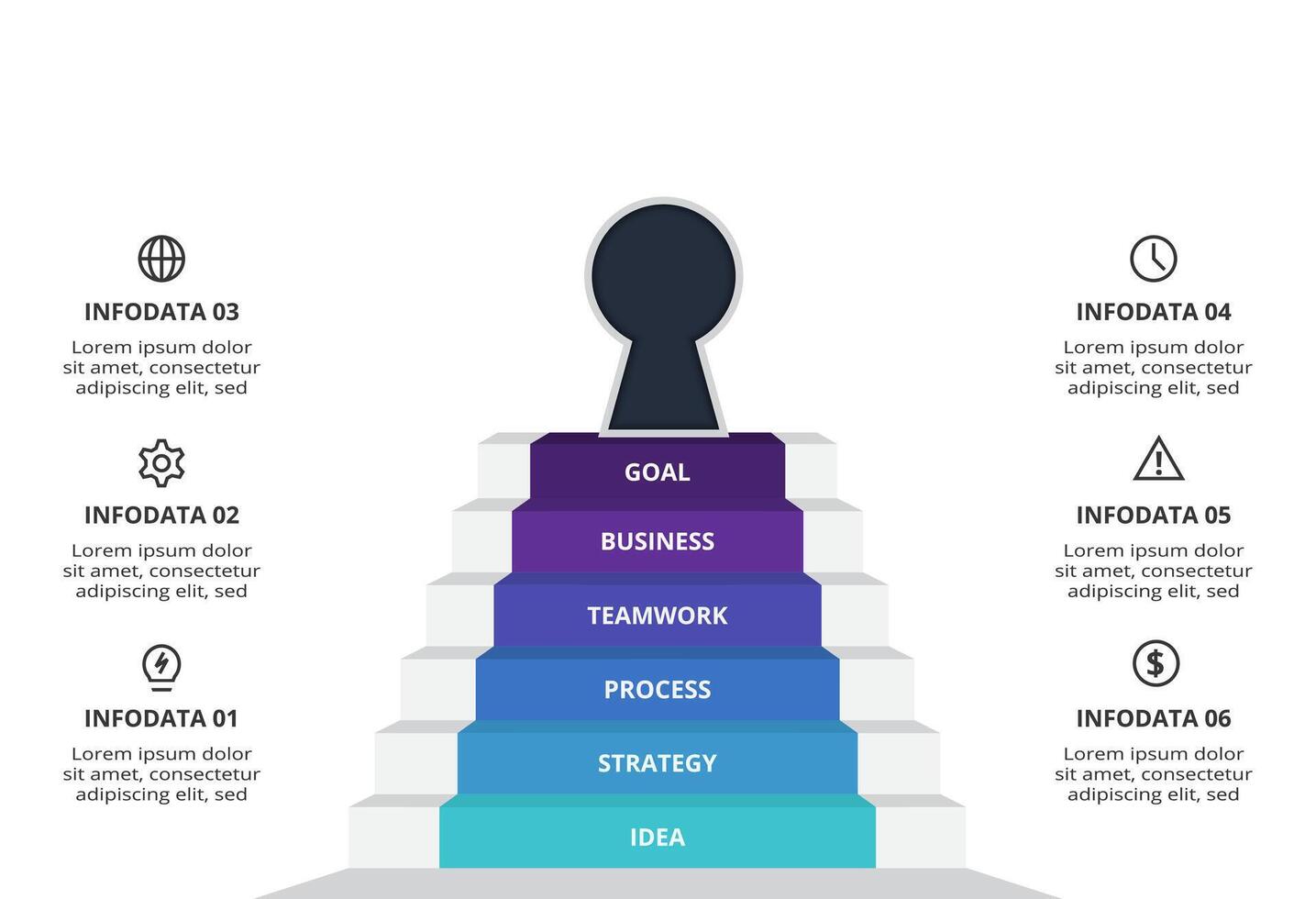 INFODATA 03
Lorem ipsum dolor sit amet, consectetur adipiscing elit, sed

INFODATA 02
Lorem ipsum dolor sit amet, consectetur adipiscing elit, sed

INFODATA 01
Lorem ipsum dolor sit amet, consectetur adipiscing elit, sed

GOAL
BUSINESS
TEAMWORK
PROCESS
STRATEGY
IDEA

INFODATA 04
Lorem ipsum dolor sit amet, consectetur adipiscing elit, sed

INFODATA 05
Lorem ipsum dolor sit amet, consectetur adipiscing elit, sed

INFODATA 06
Lorem ipsum dolor sit amet, consectetur adipiscing elit, sed