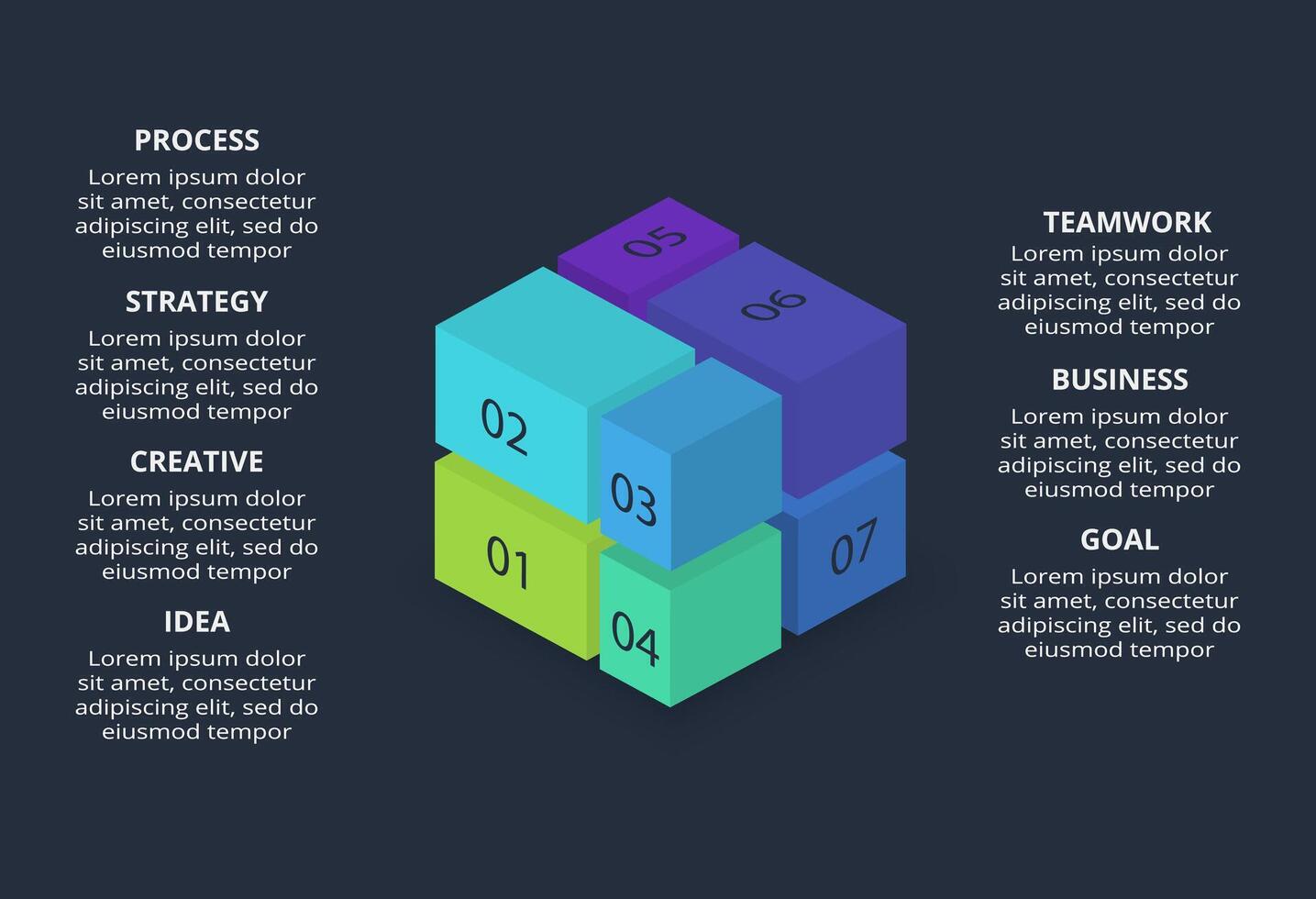 PROCESS
Lorem ipsum dolor sit amet, consectetur adipiscing elit, sed do eiusmod tempor

STRATEGY
Lorem ipsum dolor sit amet, consectetur adipiscing elit, sed do eiusmod tempor

CREATIVE
Lorem ipsum dolor sit amet, consectetur adipiscing elit, sed do eiusmod tempor

IDEA
Lorem ipsum dolor sit amet, consectetur adipiscing elit, sed do eiusmod tempor

05

06

02

03

01

04

07

TEAMWORK
Lorem ipsum dolor sit amet, consectetur adipiscing elit, sed do eiusmod tempor

BUSINESS
Lorem ipsum dolor sit amet, consectetur adipiscing elit, sed do eiusmod tempor

GOAL
Lorem ipsum dolor sit amet, consectetur adipiscing elit, sed do eiusmod tempor