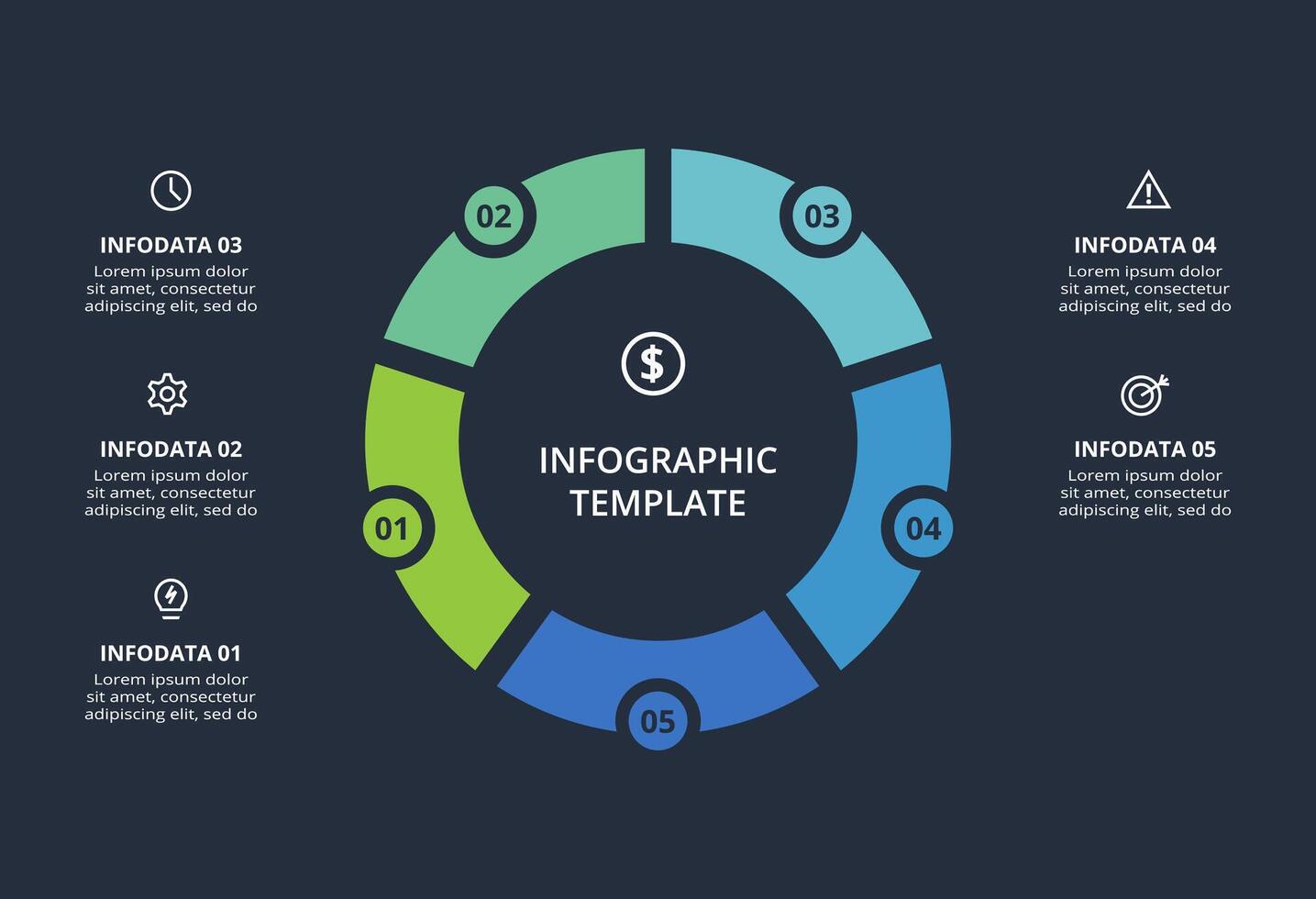 INFODATA 03
Lorem ipsum dolor sit amet, consectetur adipiscing elit, sed do

INFODATA 02
Lorem ipsum dolor sit amet, consectetur adipiscing elit, sed do

INFODATA 01
Lorem ipsum dolor sit amet, consectetur adipiscing elit, sed do

02

03

$

INFOGRAPHIC TEMPLATE

01

04

05

INFODATA 04
Lorem ipsum dolor sit amet, consectetur adipiscing elit, sed do

INFODATA 05
Lorem ipsum dolor sit amet, consectetur adipiscing elit, sed do