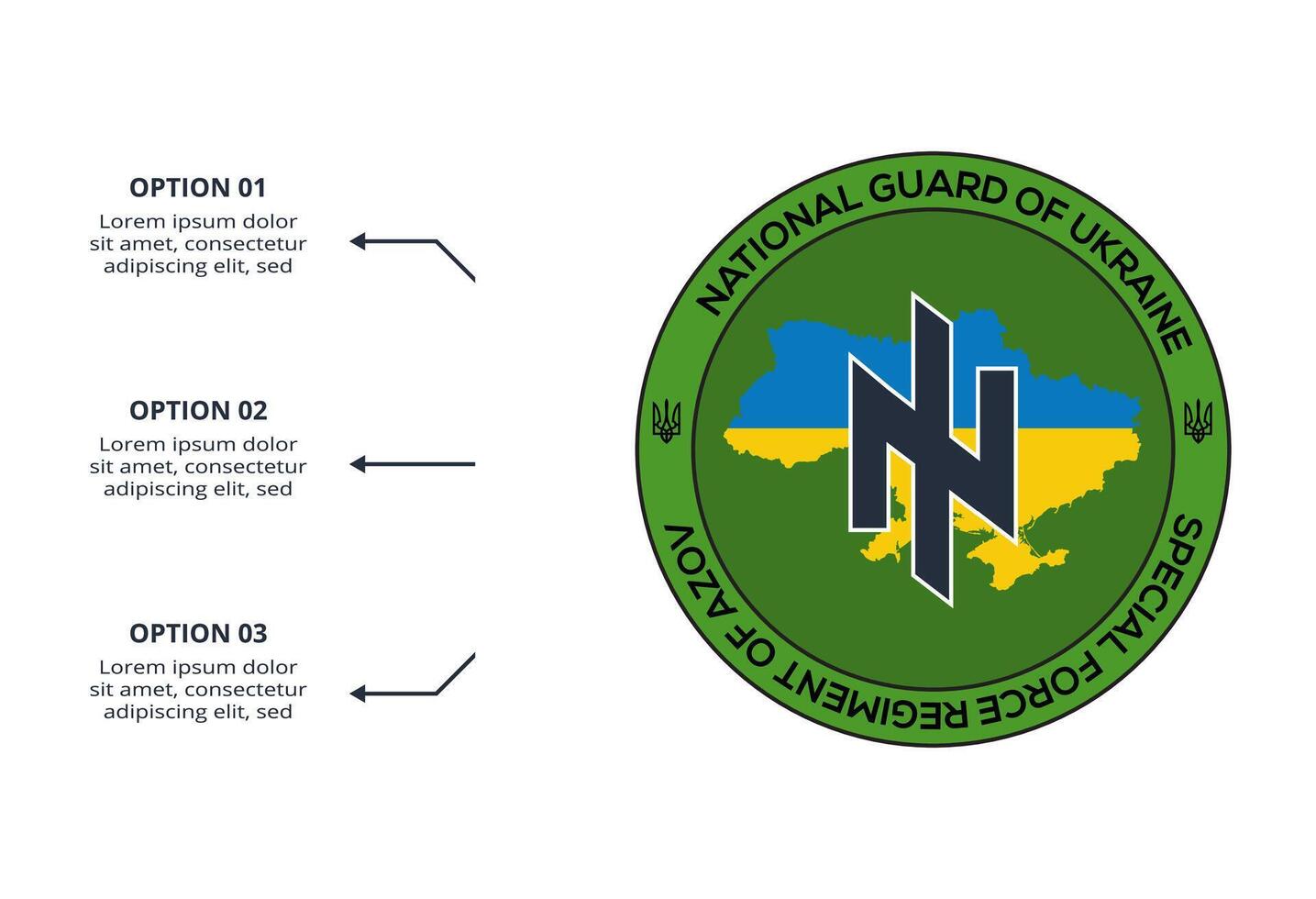 OPTION 01
Lorem ipsum dolor sit amet, consectetur adipiscing elit, sed

OPTION 02
Lorem ipsum dolor sit amet, consectetur adipiscing elit, sed

OPTION 03
Lorem ipsum dolor sit amet, consectetur adipiscing elit, sed

NATIONAL GUARD OF UKRAINE

SPECIAL FORCE REGIMENT OF AZOV