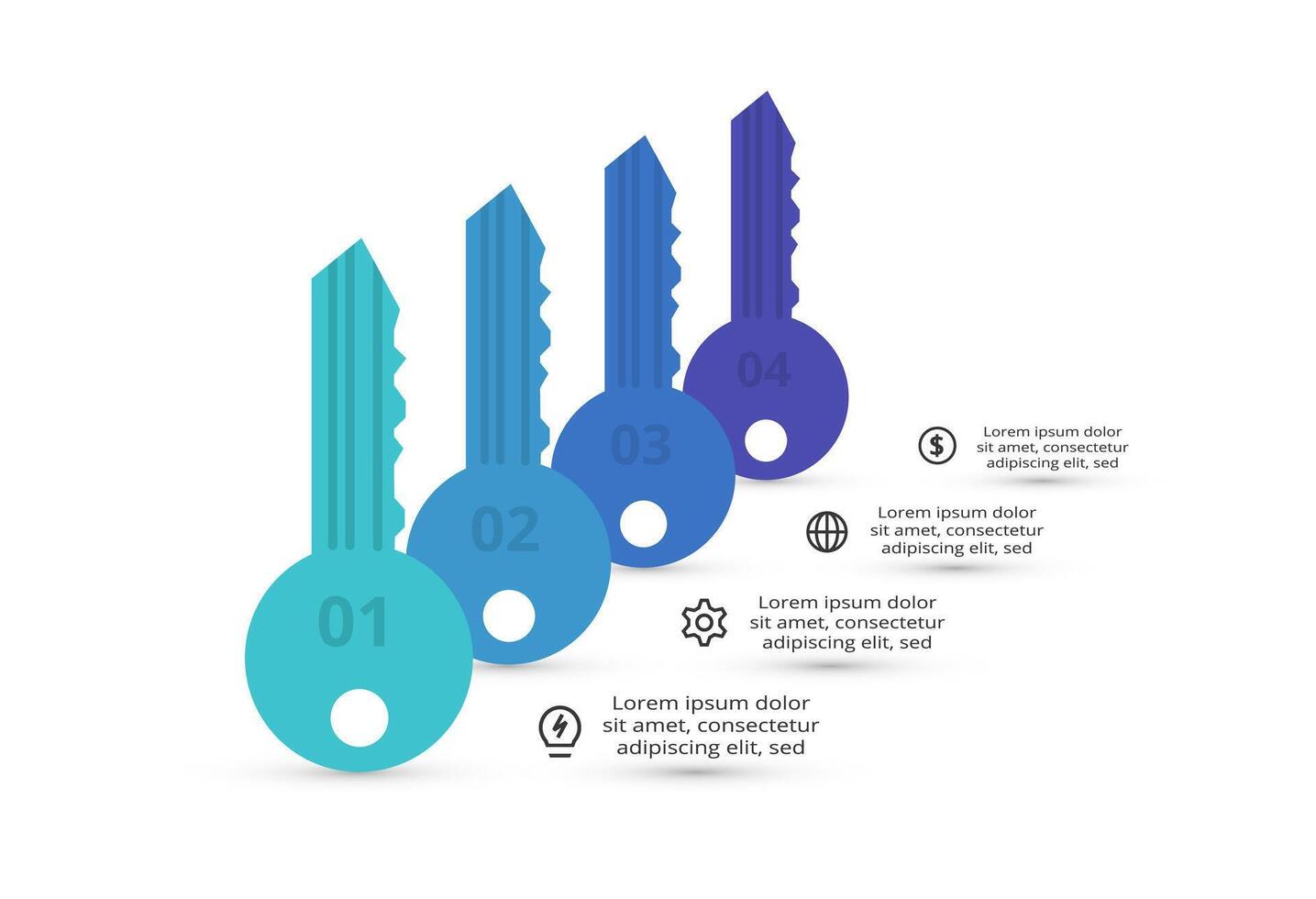 04

03

02

01

Lorem ipsum dolor sit amet, consectetur adipiscing elit, sed

Lorem ipsum dolor sit amet, consectetur adipiscing elit, sed

Lorem ipsum dolor sit amet, consectetur adipiscing elit, sed

Lorem ipsum dolor sit amet, consectetur adipiscing elit, sed