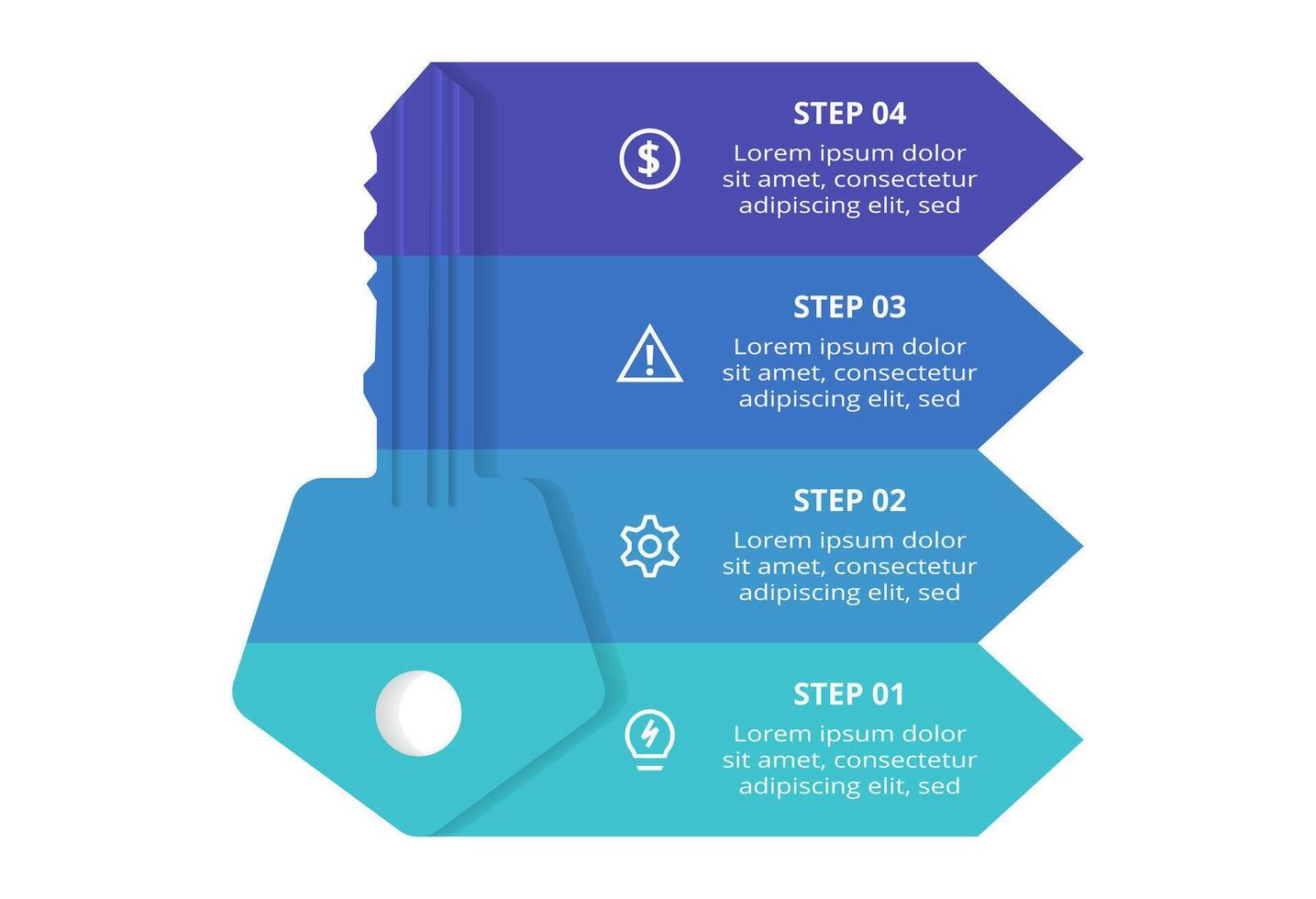 STEP 04
Lorem ipsum dolor sit amet, consectetur adipiscing elit, sed

STEP 03
Lorem ipsum dolor sit amet, consectetur adipiscing elit, sed

STEP 02
Lorem ipsum dolor sit amet, consectetur adipiscing elit, sed

STEP 01
Lorem ipsum dolor sit amet, consectetur adipiscing elit, sed