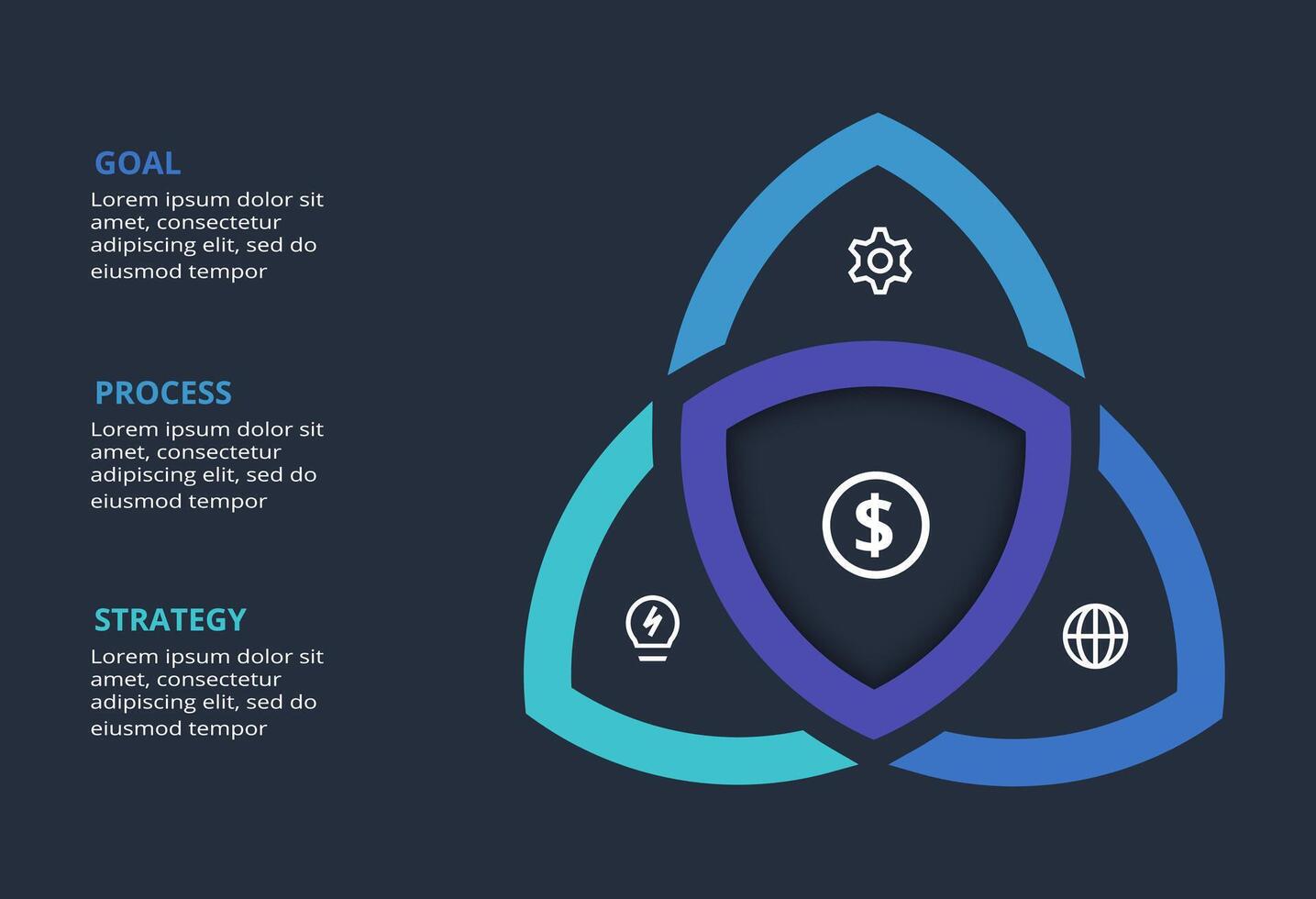 GOAL
Lorem ipsum dolor sit amet, consectetur adipiscing elit, sed do eiusmod tempor

PROCESS
Lorem ipsum dolor sit amet, consectetur adipiscing elit, sed do eiusmod tempor

STRATEGY
Lorem ipsum dolor sit amet, consectetur adipiscing elit, sed do eiusmod tempor

$