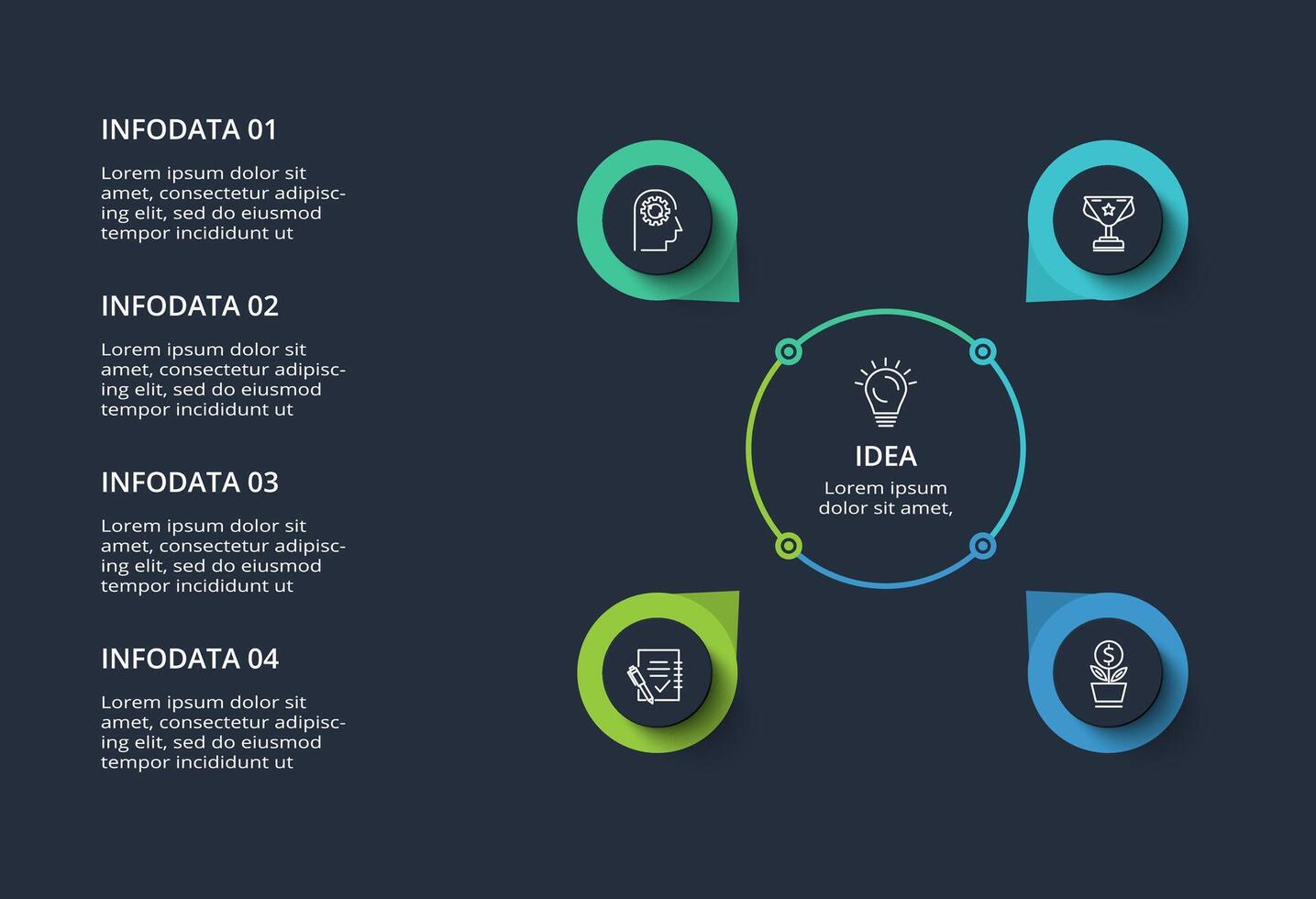 INFODATA 01

Lorem ipsum dolor sit amet, consectetur adipiscing elit, sed do eiusmod tempor incididunt ut

INFODATA 02

Lorem ipsum dolor sit amet, consectetur adipiscing elit, sed do eiusmod tempor incididunt ut

INFODATA 03

Lorem ipsum dolor sit amet, consectetur adipiscing elit, sed do eiusmod tempor incididunt ut

INFODATA 04

Lorem ipsum dolor sit amet, consectetur adipiscing elit, sed do eiusmod tempor incididunt ut

IDEA

Lorem ipsum dolor sit amet,