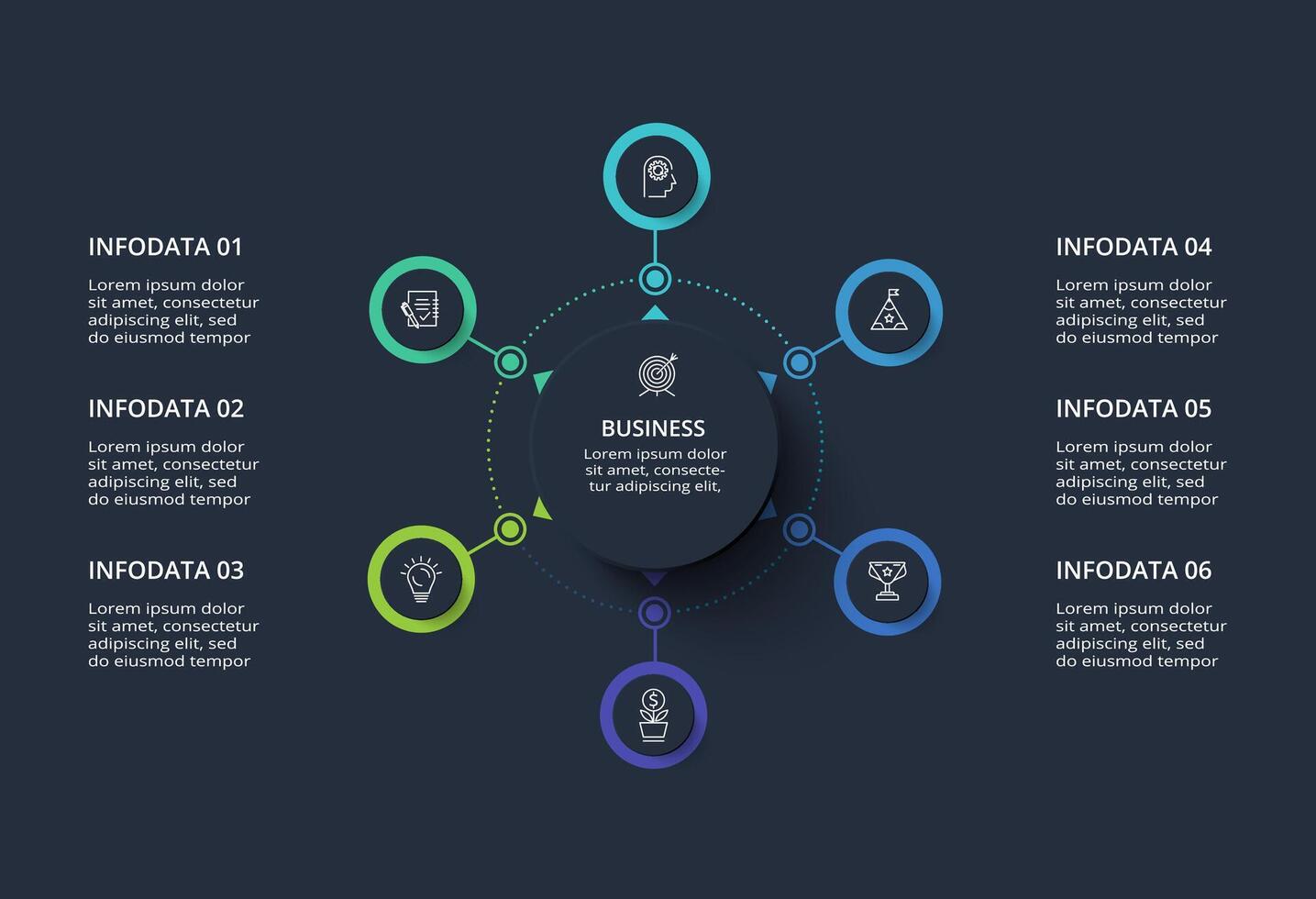 INFODATA 01

Lorem ipsum dolor sit amet, consectetur adipiscing elit, sed do eiusmod tempor

INFODATA 02

Lorem ipsum dolor sit amet, consectetur adipiscing elit, sed do eiusmod tempor

INFODATA 03

Lorem ipsum dolor sit amet, consectetur adipiscing elit, sed do eiusmod tempor

BUSINESS

Lorem ipsum dolor sit amet, consectetur adipiscing elit,

INFODATA 04

Lorem ipsum dolor sit amet, consectetur adipiscing elit, sed do eiusmod tempor

INFODATA 05

Lorem ipsum dolor sit amet, consectetur adipiscing elit, sed do eiusmod tempor

INFODATA 06

Lorem ipsum dolor sit amet, consectetur adipiscing elit, sed do eiusmod tempor