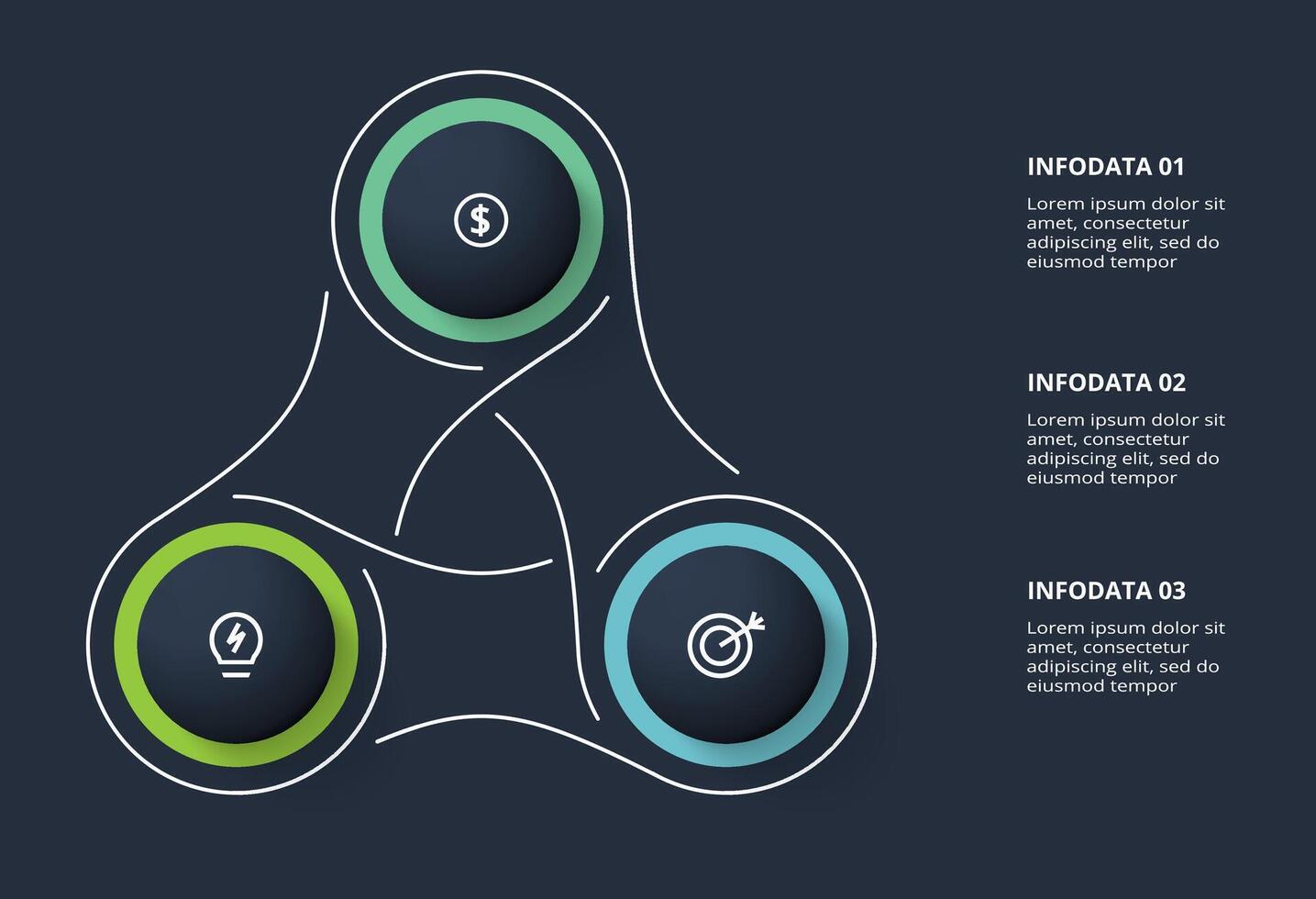 $

INFODATA 01

Lorem ipsum dolor sit amet, consectetur adipiscing elit, sed do eiusmod tempor

INFODATA 02

Lorem ipsum dolor sit amet, consectetur adipiscing elit, sed do eiusmod tempor

INFODATA 03

Lorem ipsum dolor sit amet, consectetur adipiscing elit, sed do eiusmod tempor