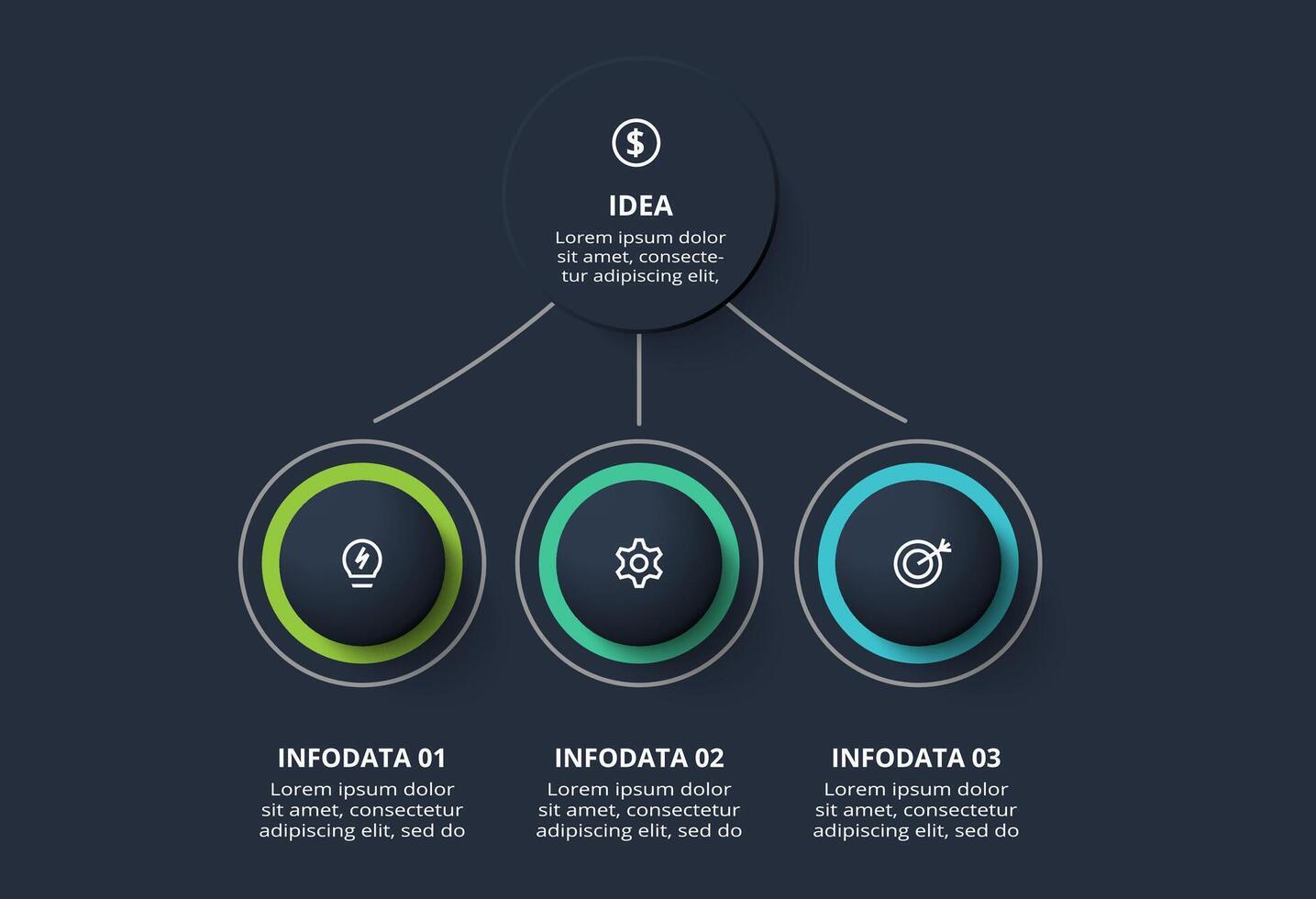 $

IDEA
Lorem ipsum dolor sit amet, consectetur adipiscing elit,

INFODATA 01
Lorem ipsum dolor sit amet, consectetur adipiscing elit, sed do

INFODATA 02
Lorem ipsum dolor sit amet, consectetur adipiscing elit, sed do

INFODATA 03
Lorem ipsum dolor sit amet, consectetur adipiscing elit, sed do