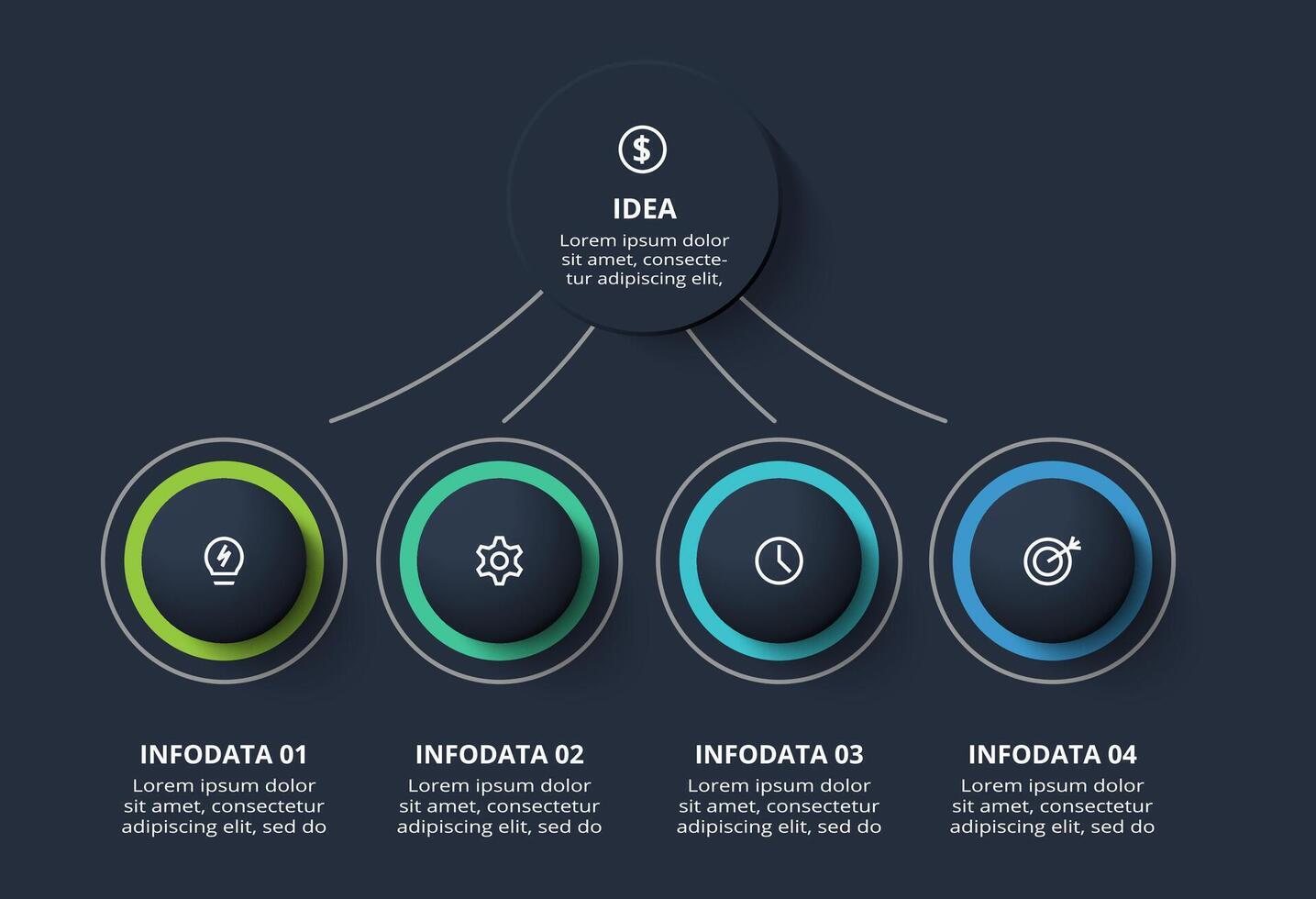 IDEA

Lorem ipsum dolor sit amet, consectetur adipiscing elit,

INFODATA 01

Lorem ipsum dolor sit amet, consectetur adipiscing elit, sed do

INFODATA 02

Lorem ipsum dolor sit amet, consectetur adipiscing elit, sed do

INFODATA 03

Lorem ipsum dolor sit amet, consectetur adipiscing elit, sed do

INFODATA 04

Lorem ipsum dolor sit amet, consectetur adipiscing elit, sed do