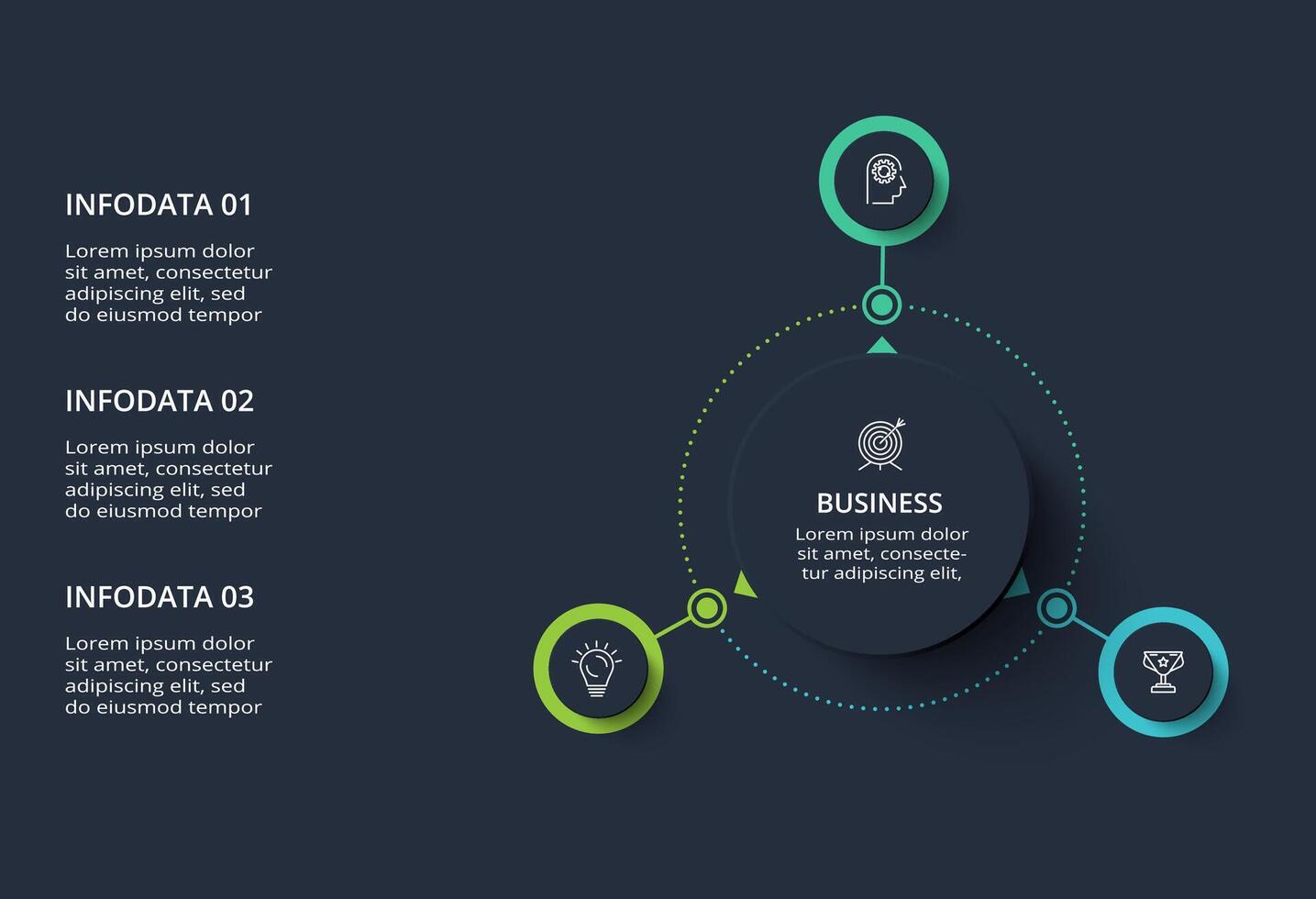 INFODATA 01

Lorem ipsum dolor sit amet, consectetur adipiscing elit, sed do eiusmod tempor

INFODATA 02

Lorem ipsum dolor sit amet, consectetur adipiscing elit, sed do eiusmod tempor

INFODATA 03

Lorem ipsum dolor sit amet, consectetur adipiscing elit, sed do eiusmod tempor

BUSINESS

Lorem ipsum dolor sit amet, consectetur adipiscing elit,