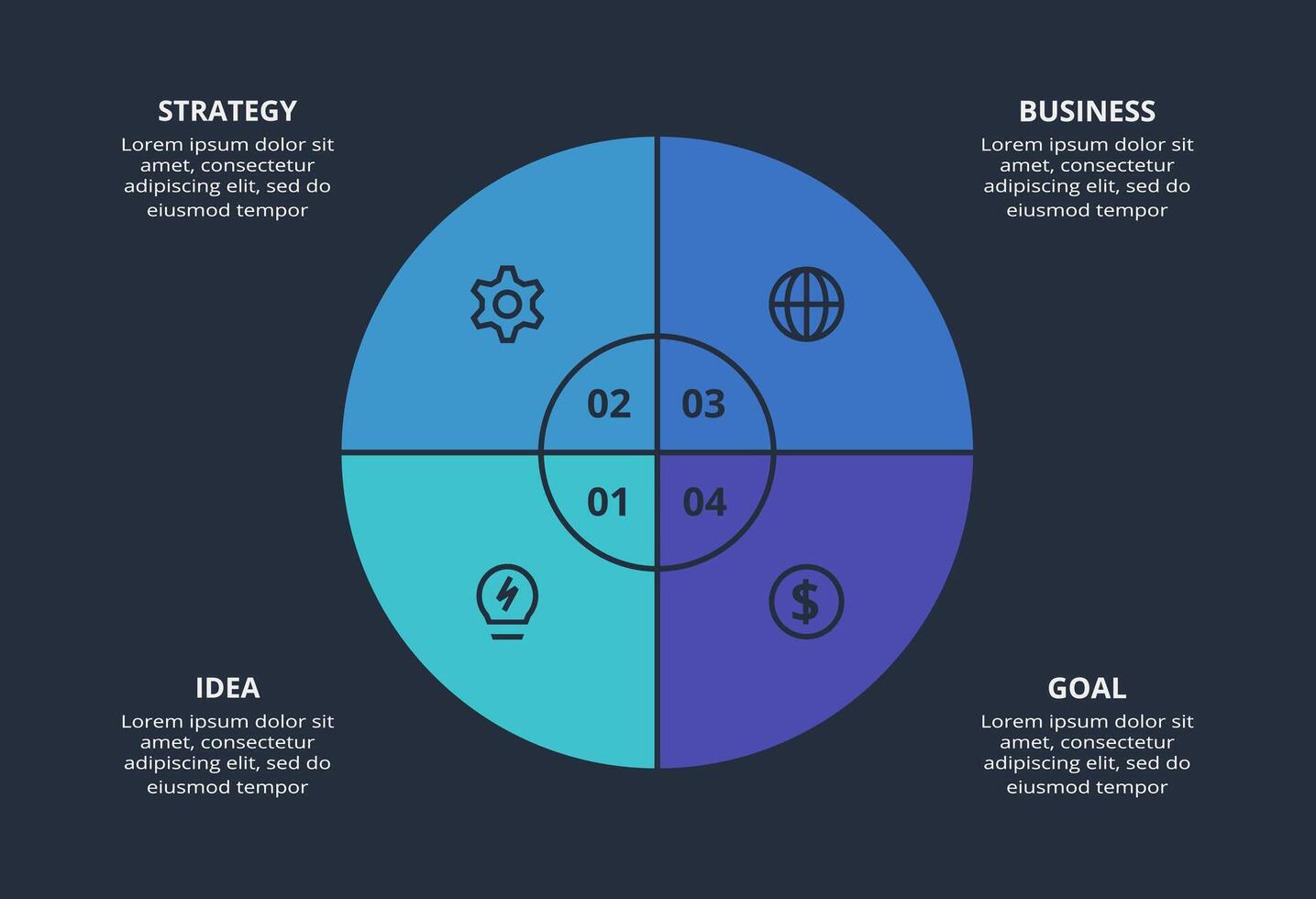 STRATEGY
Lorem ipsum dolor sit amet, consectetur adipiscing elit, sed do eiusmod tempor

BUSINESS
Lorem ipsum dolor sit amet, consectetur adipiscing elit, sed do eiusmod tempor

02
03
01
04

IDEA
Lorem ipsum dolor sit amet, consectetur adipiscing elit, sed do eiusmod tempor

GOAL
Lorem ipsum dolor sit amet, consectetur adipiscing elit, sed do eiusmod tempor