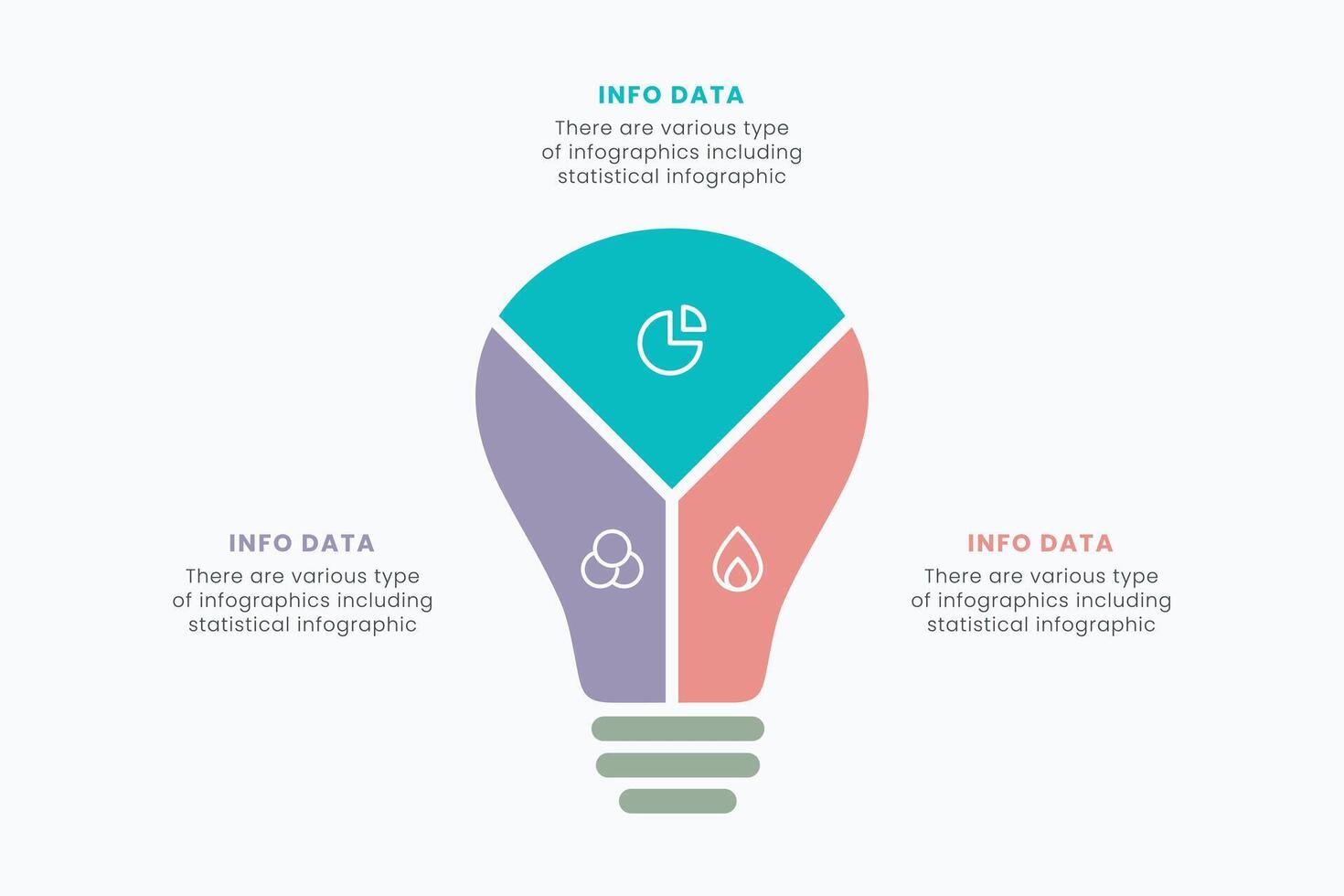 INFO DATA
There are various type of infographics including statistical infographic

INFO DATA
There are various type of infographics including statistical infographic

INFO DATA
There are various type of infographics including statistical infographic