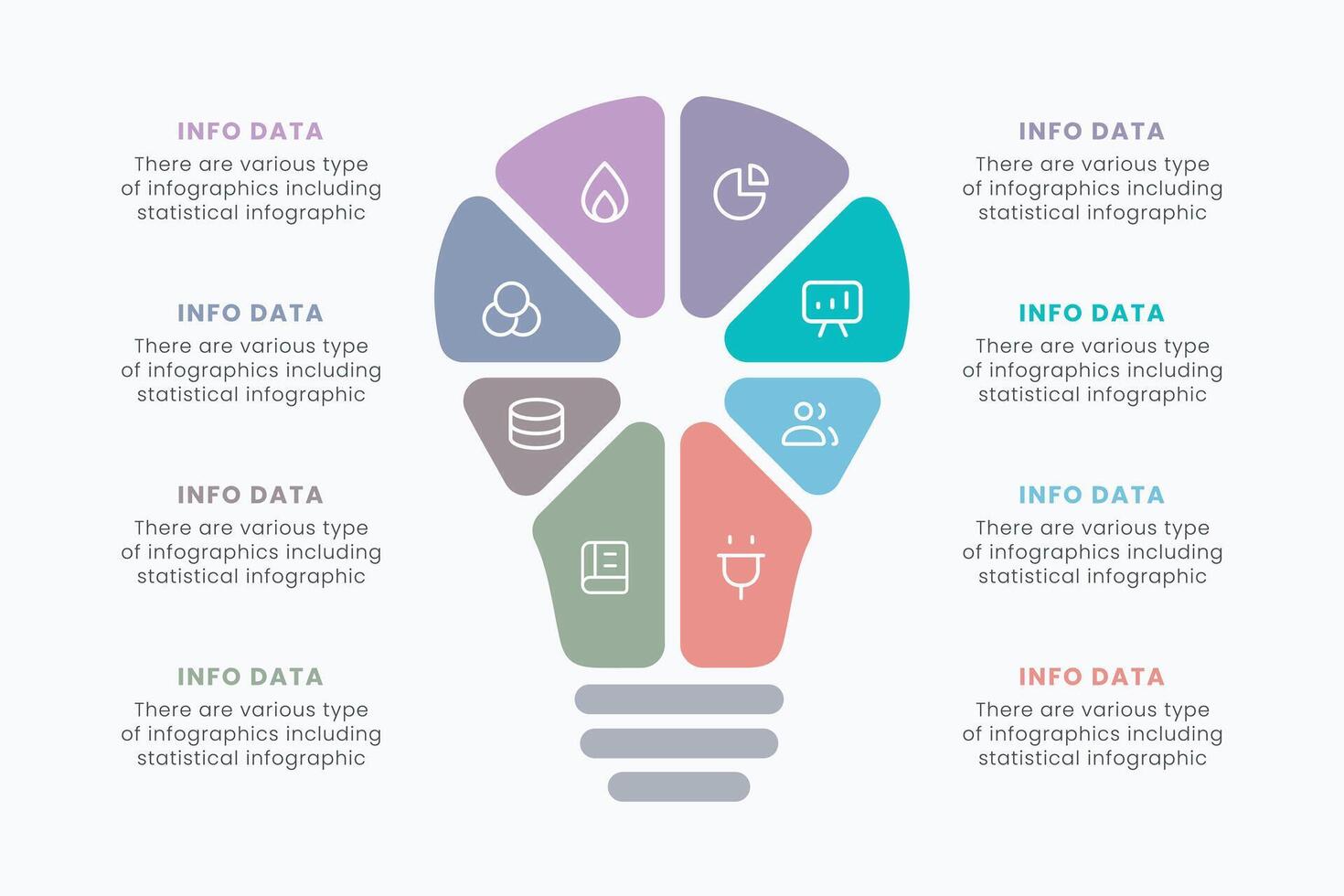 INFO DATA
There are various type of infographics including statistical infographic

INFO DATA
There are various type of infographics including statistical infographic

INFO DATA
There are various type of infographics including statistical infographic

INFO DATA
There are various type of infographics including statistical infographic

INFO DATA
There are various type of infographics including statistical infographic

INFO DATA
There are various type of infographics including statistical infographic

INFO DATA
There are various type of infographics including statistical infographic

INFO DATA
There are various type of infographics including statistical infographic