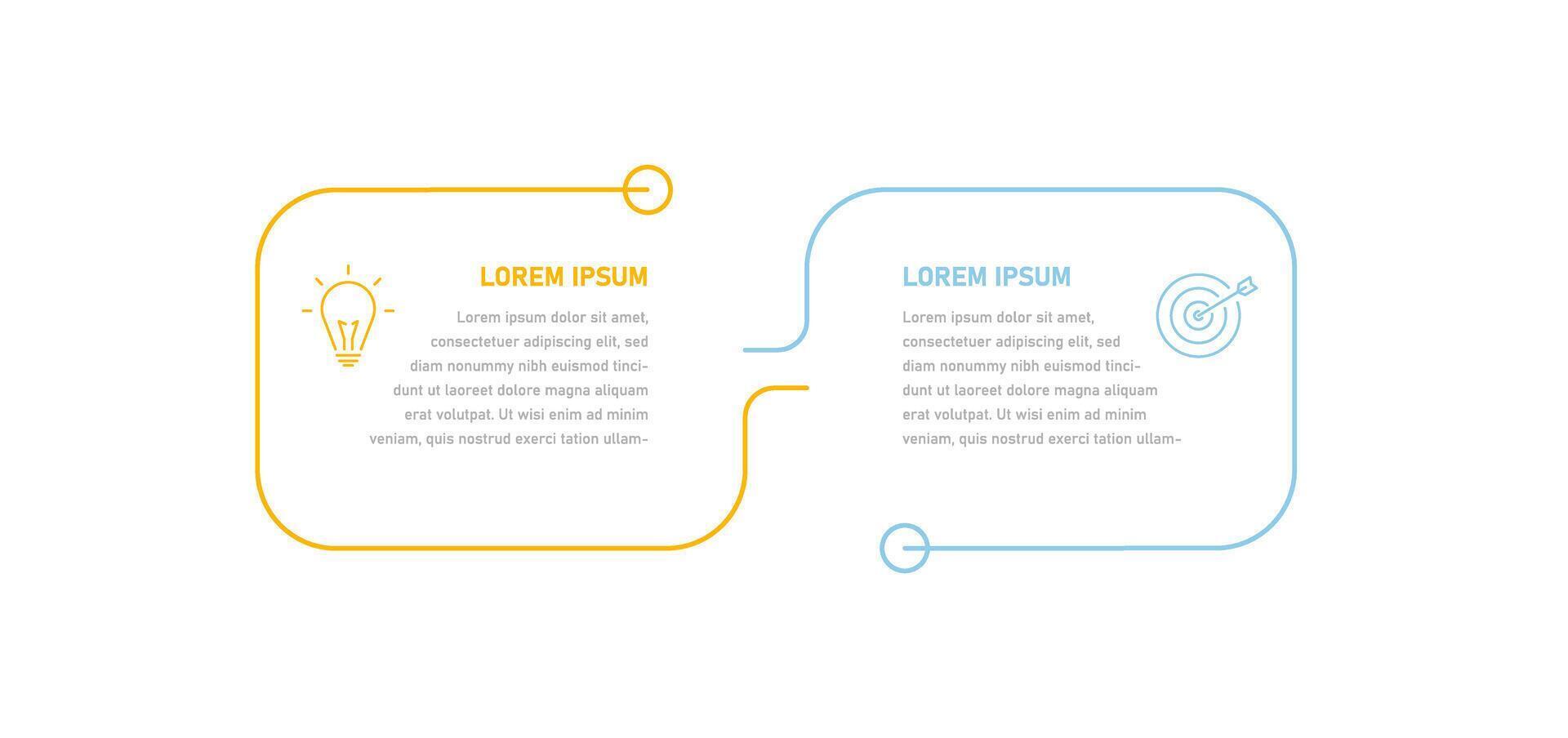 LOREM IPSUM

Lorem ipsum dolor sit amet, consectetuer adipiscing elit, sed diam nonummy nibh euismod tincidunt ut laoreet dolore magna aliquam erat volutpat. Ut wisi enim ad minim veniam, quis nostrud exerci tation ullam-

LOREM IPSUM

Lorem ipsum dolor sit amet, consectetuer adipiscing elit, sed diam nonummy nibh euismod tincidunt ut laoreet dolore magna aliquam erat volutpat. Ut wisi enim ad minim veniam, quis nostrud exerci tation ullam-