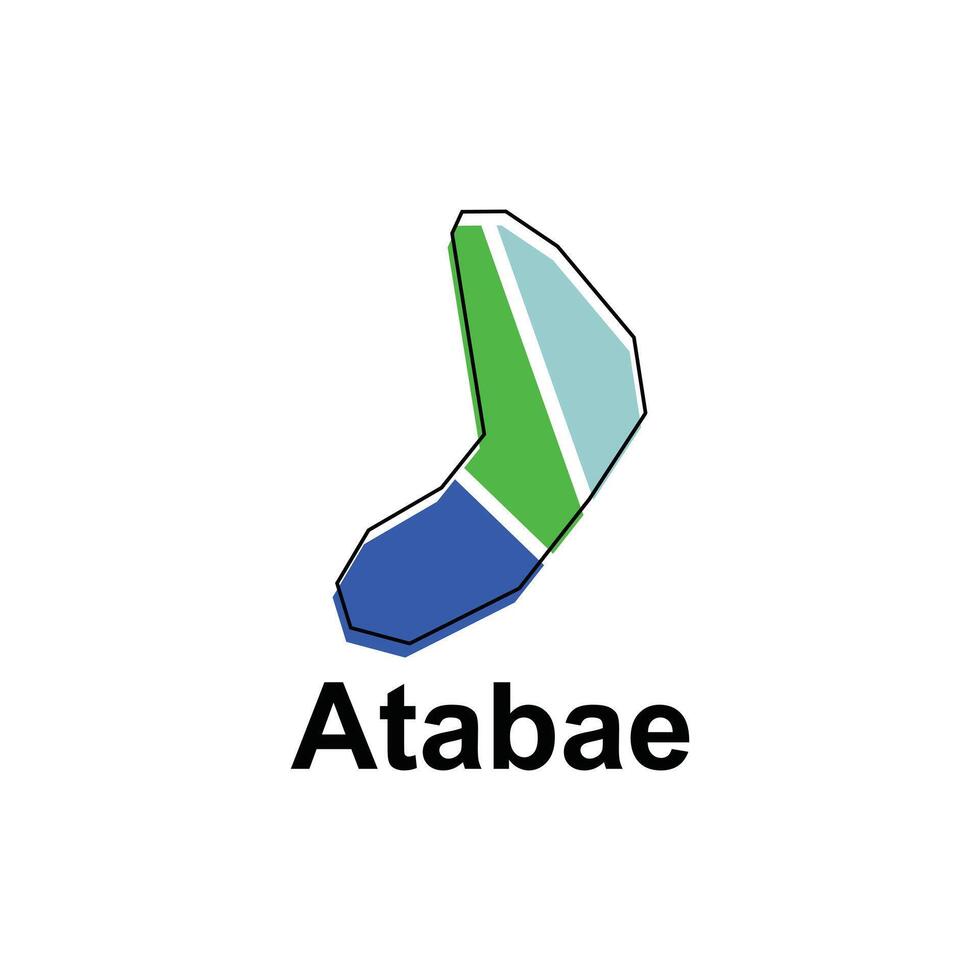 Atabae