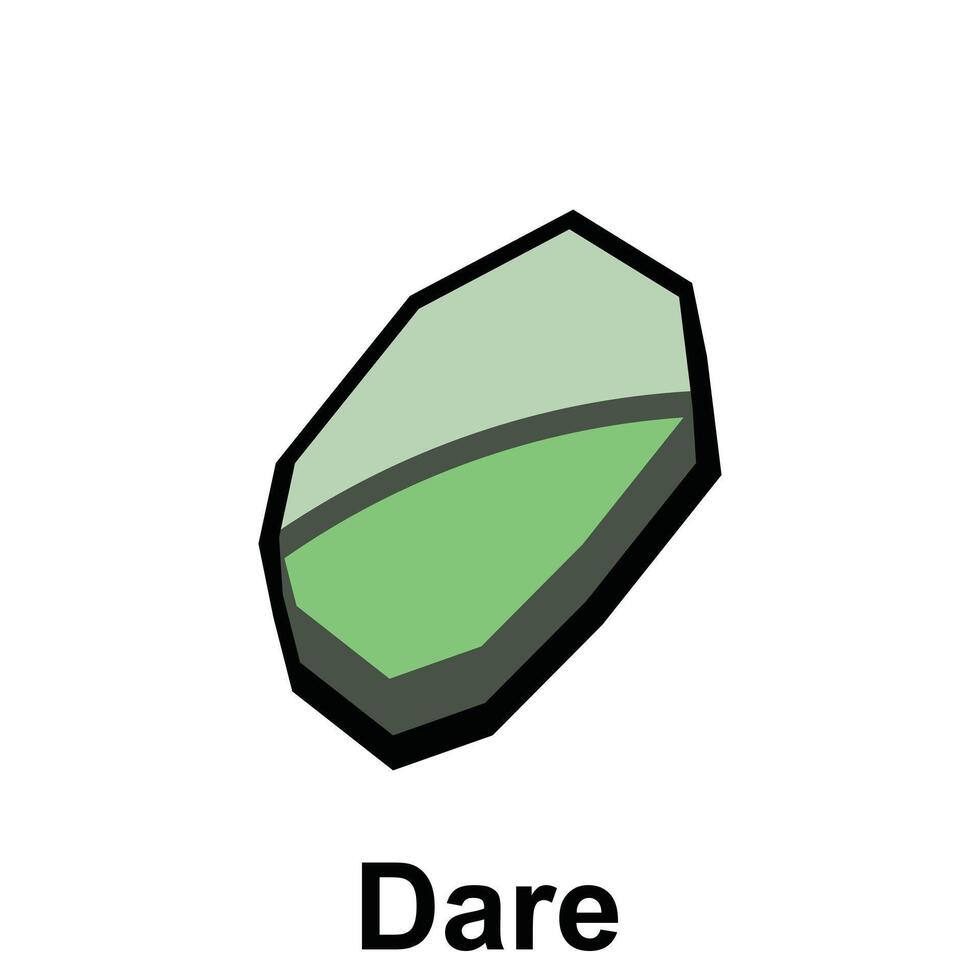 Dare