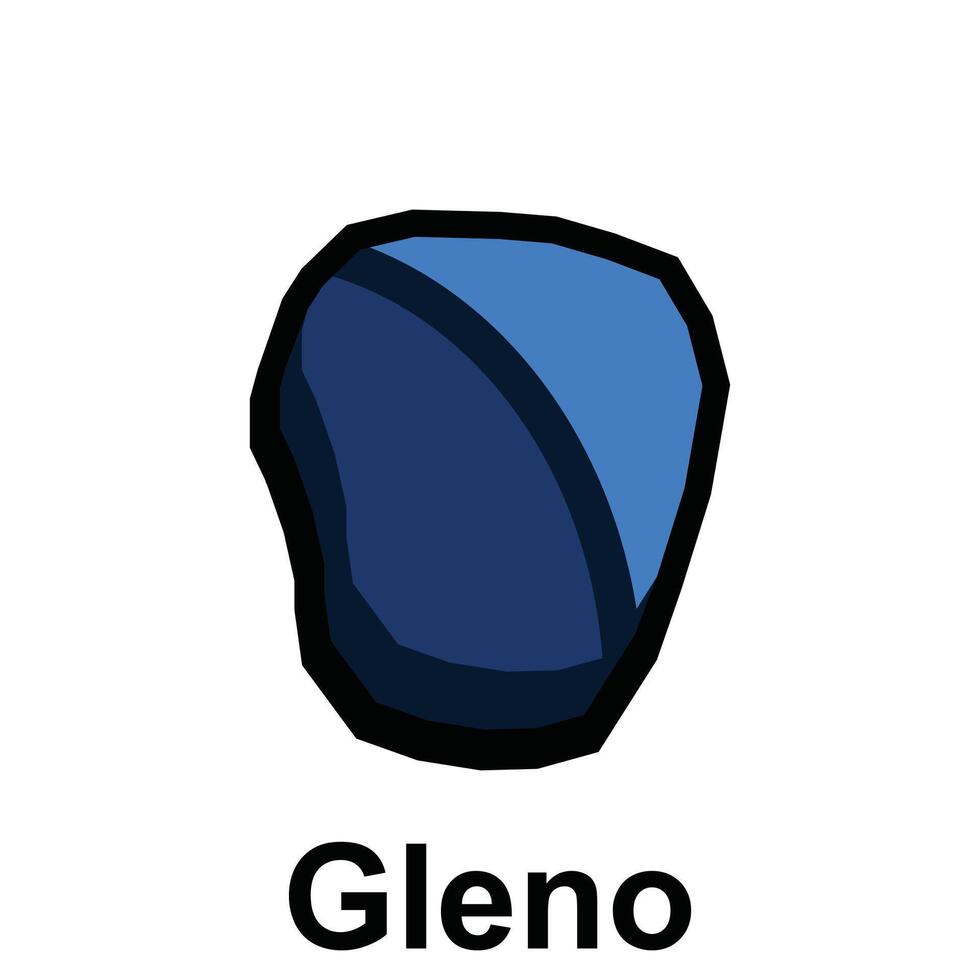 Gleno