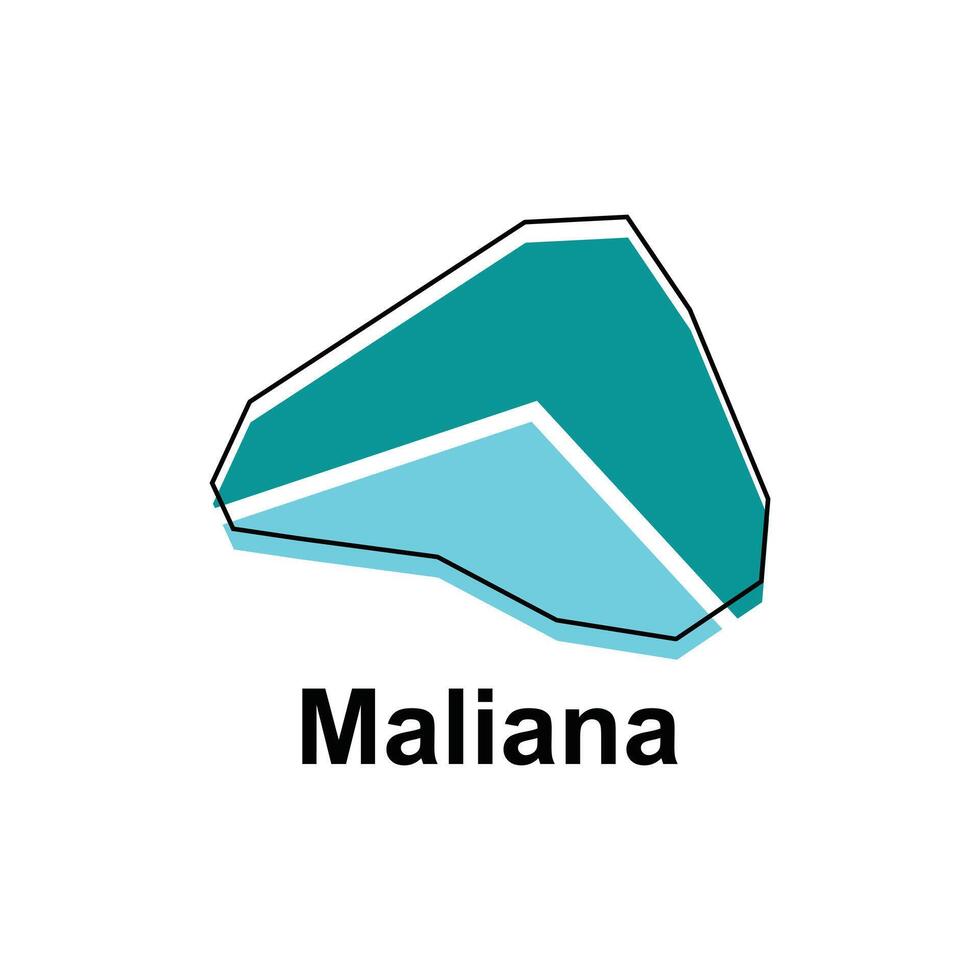 Maliana