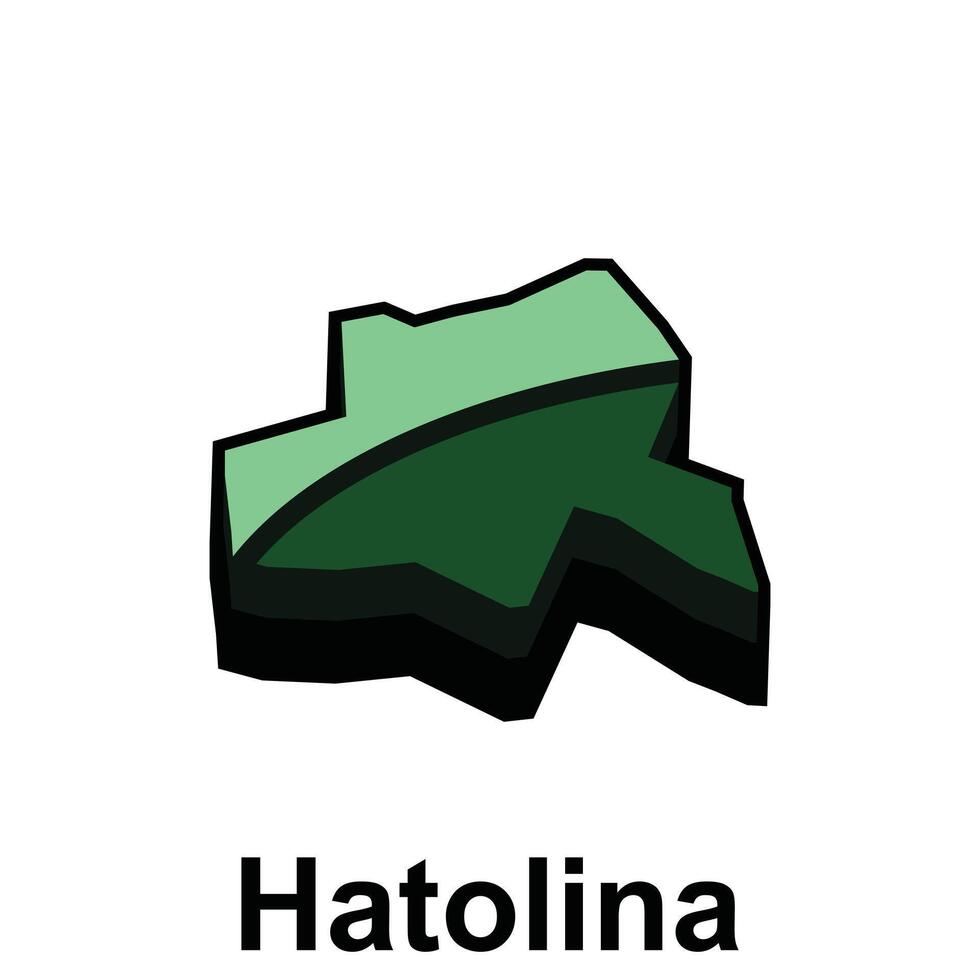 Hatolina