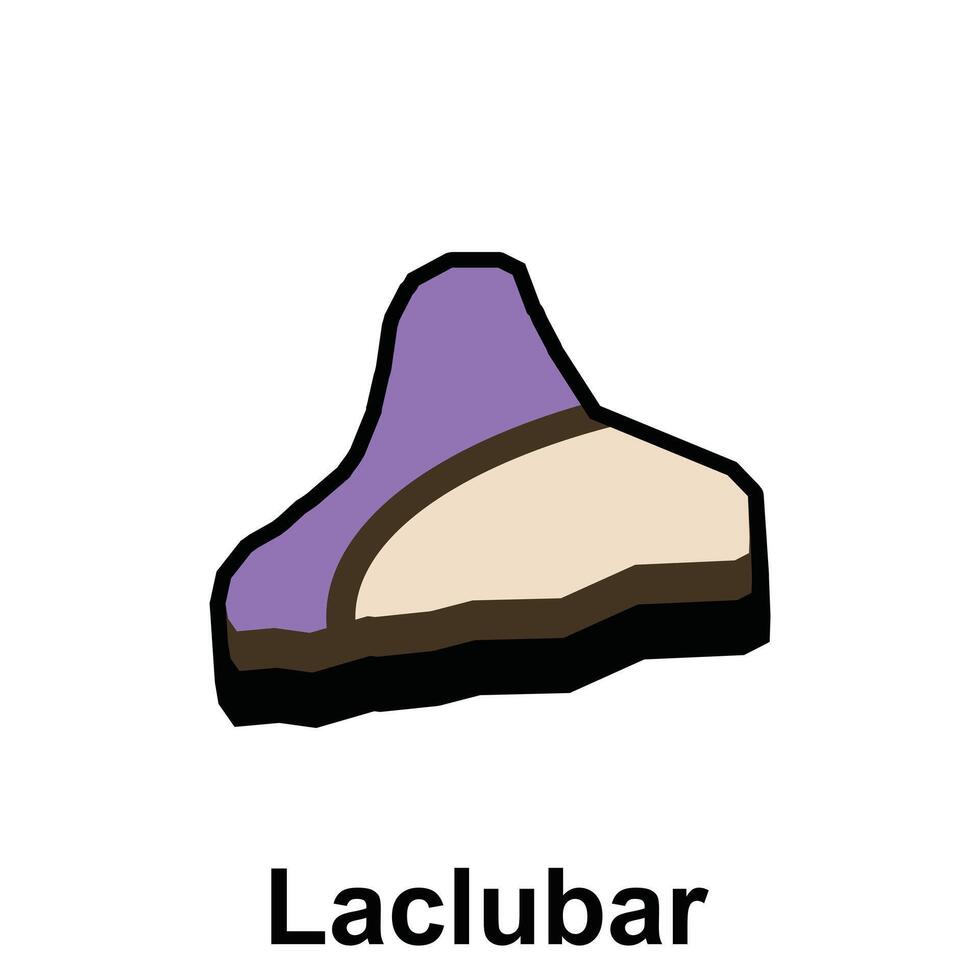 Laclubar