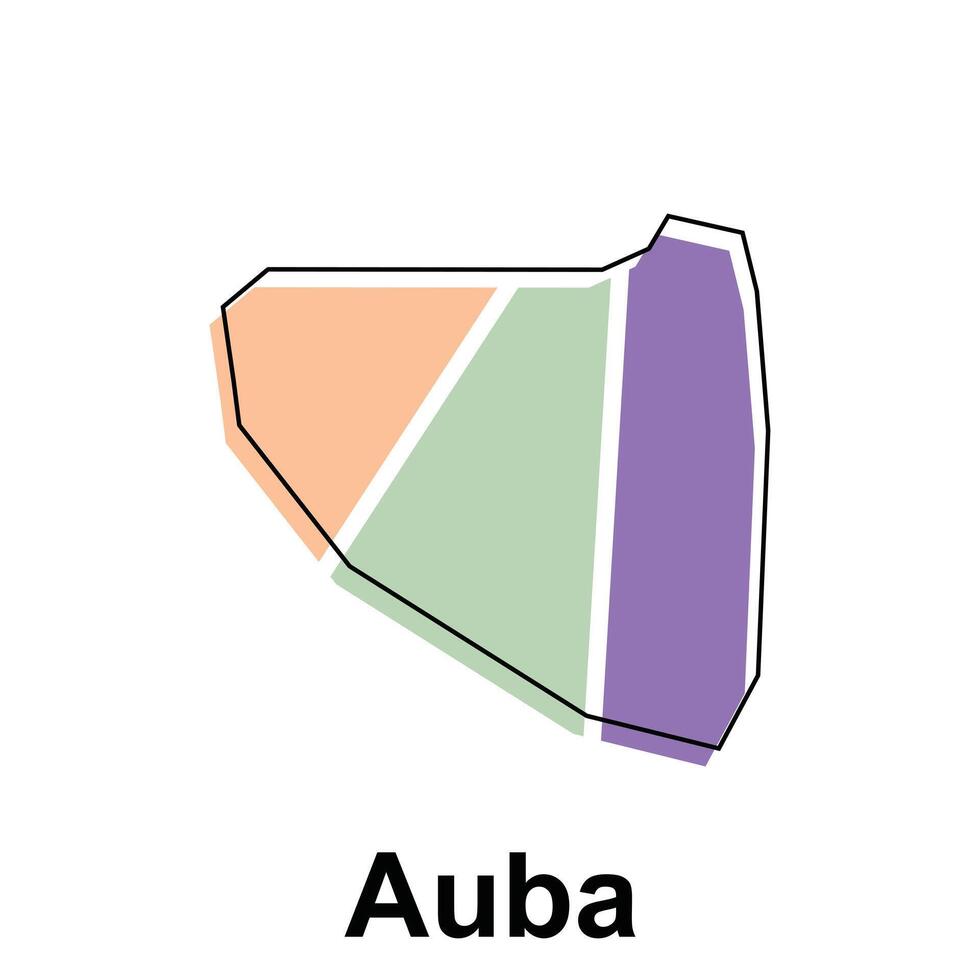 Auba