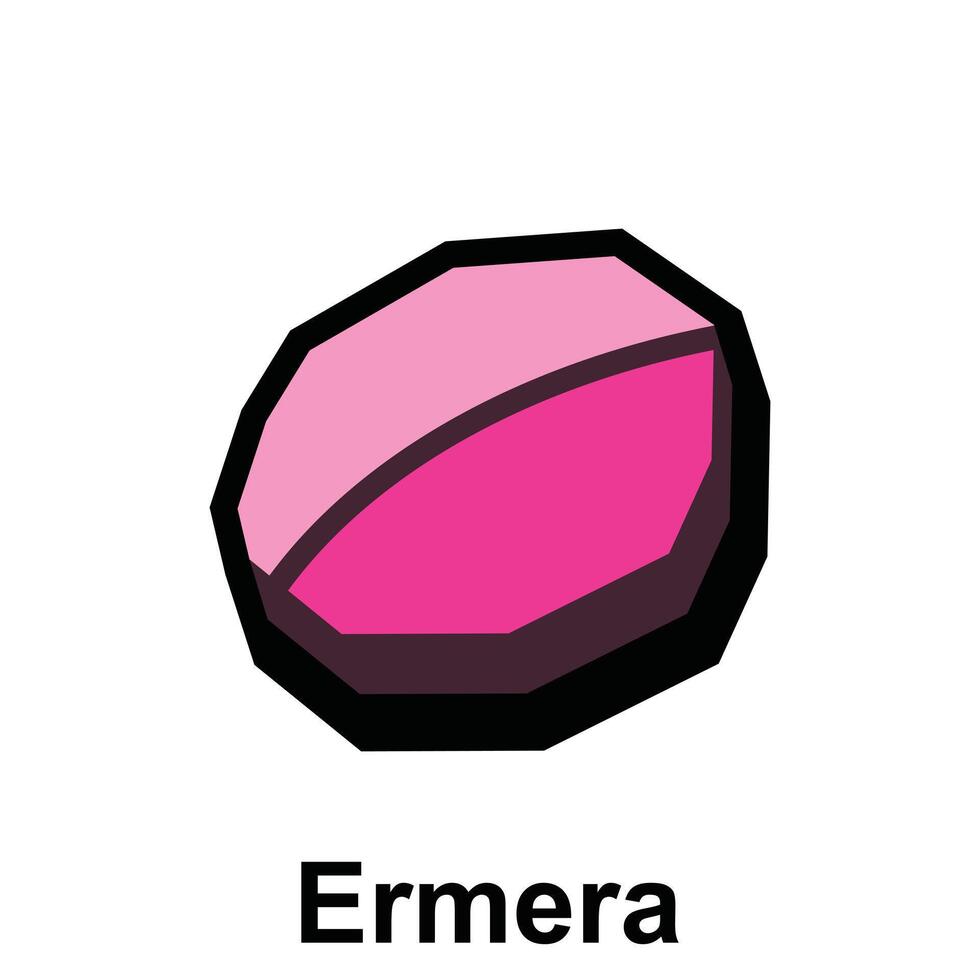 Ermera