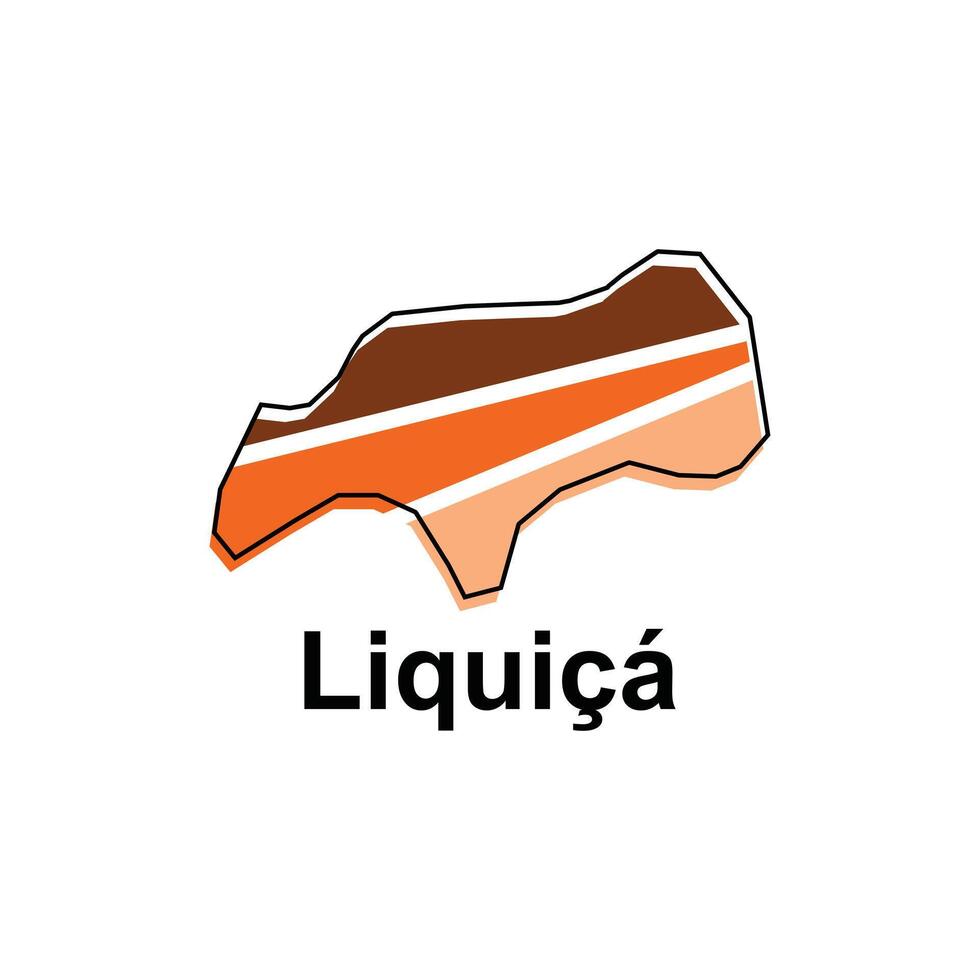 Liquiçá