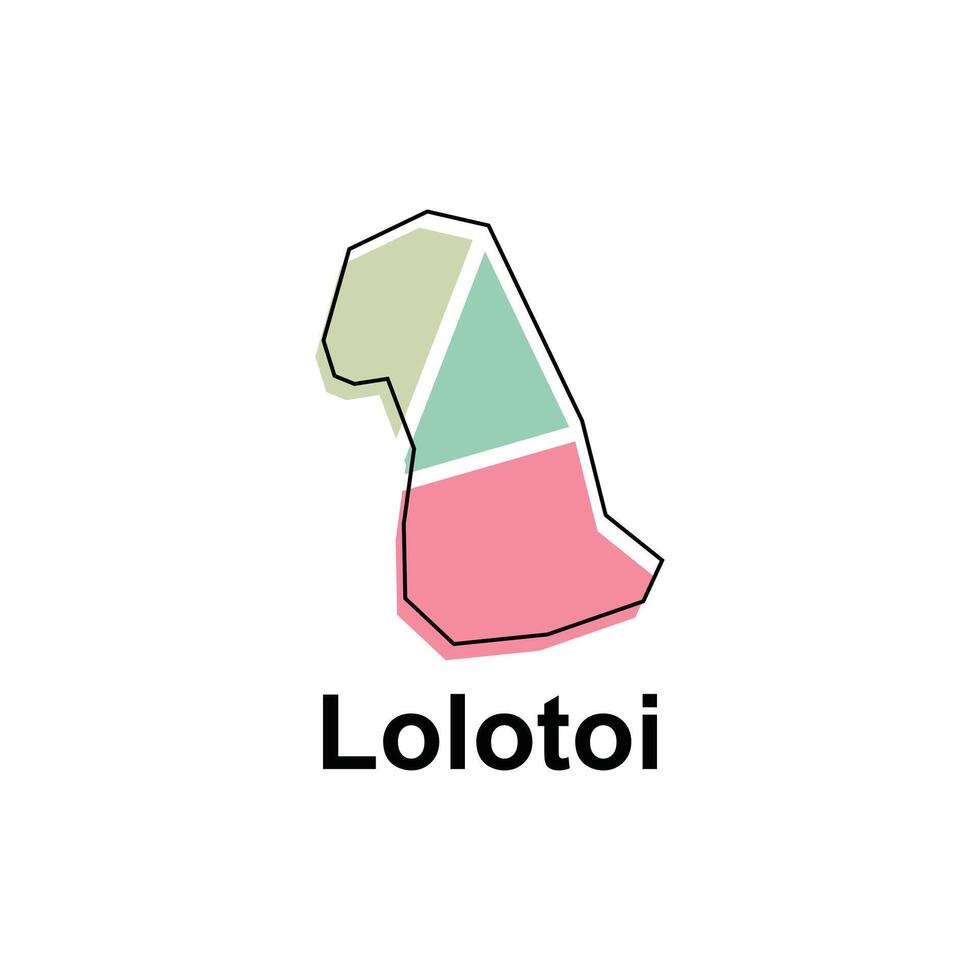 Lolotoi