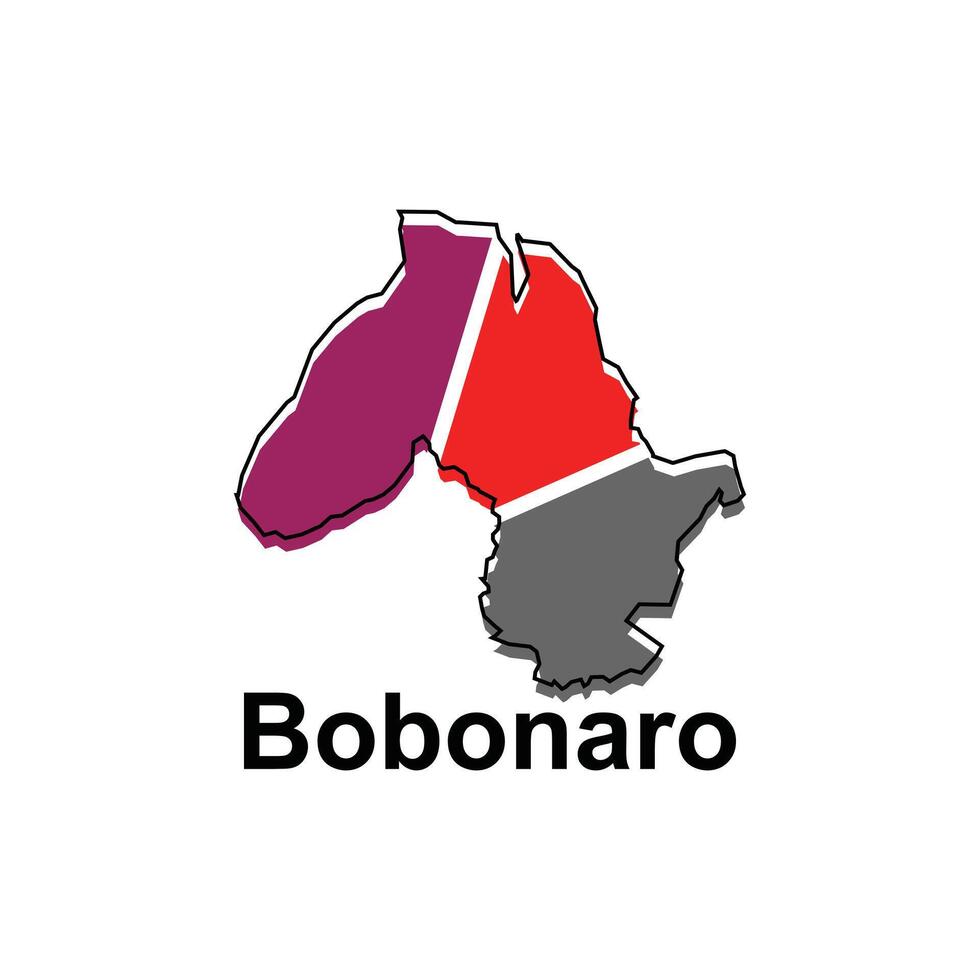 Bobonaro