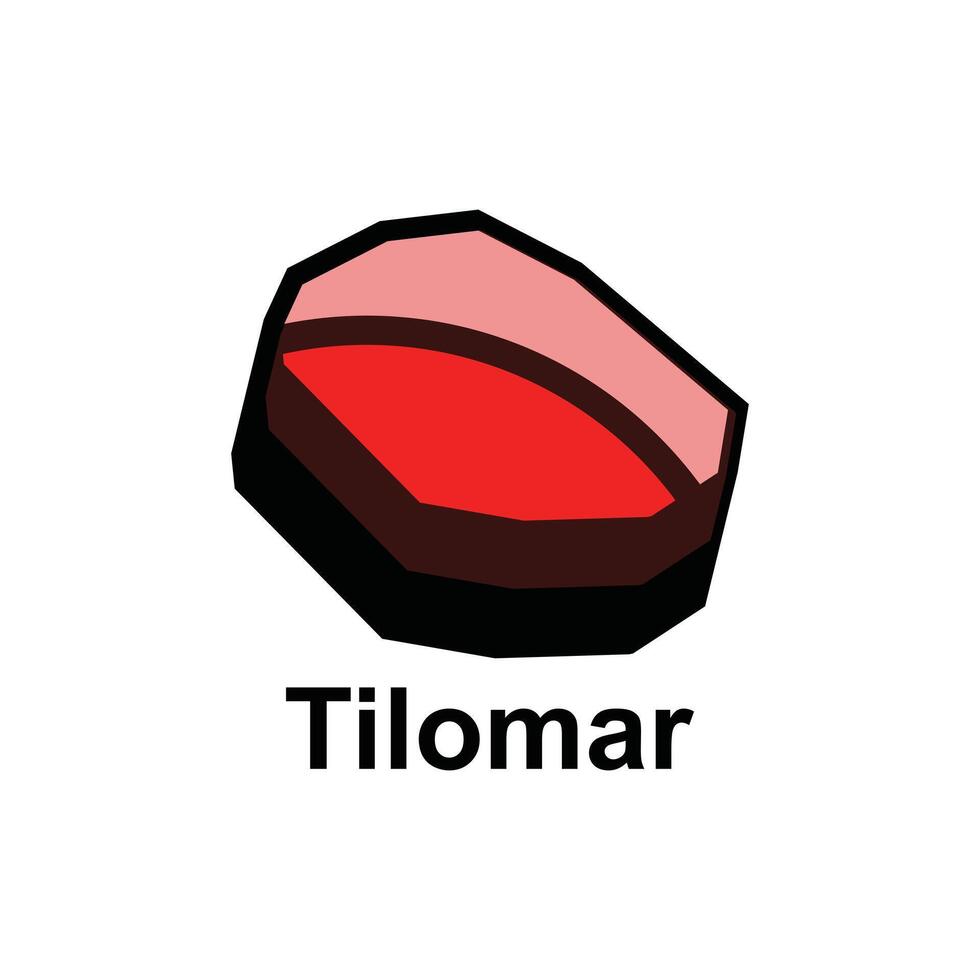 Tilomar