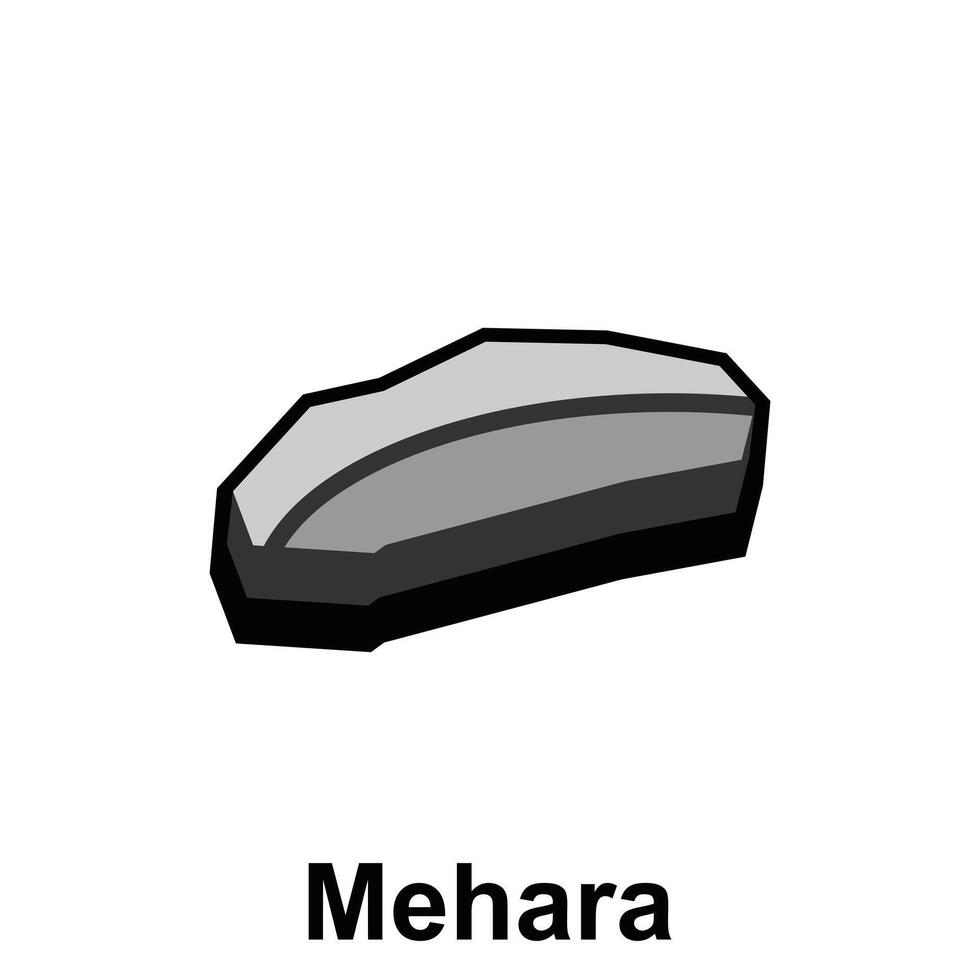 Mehara