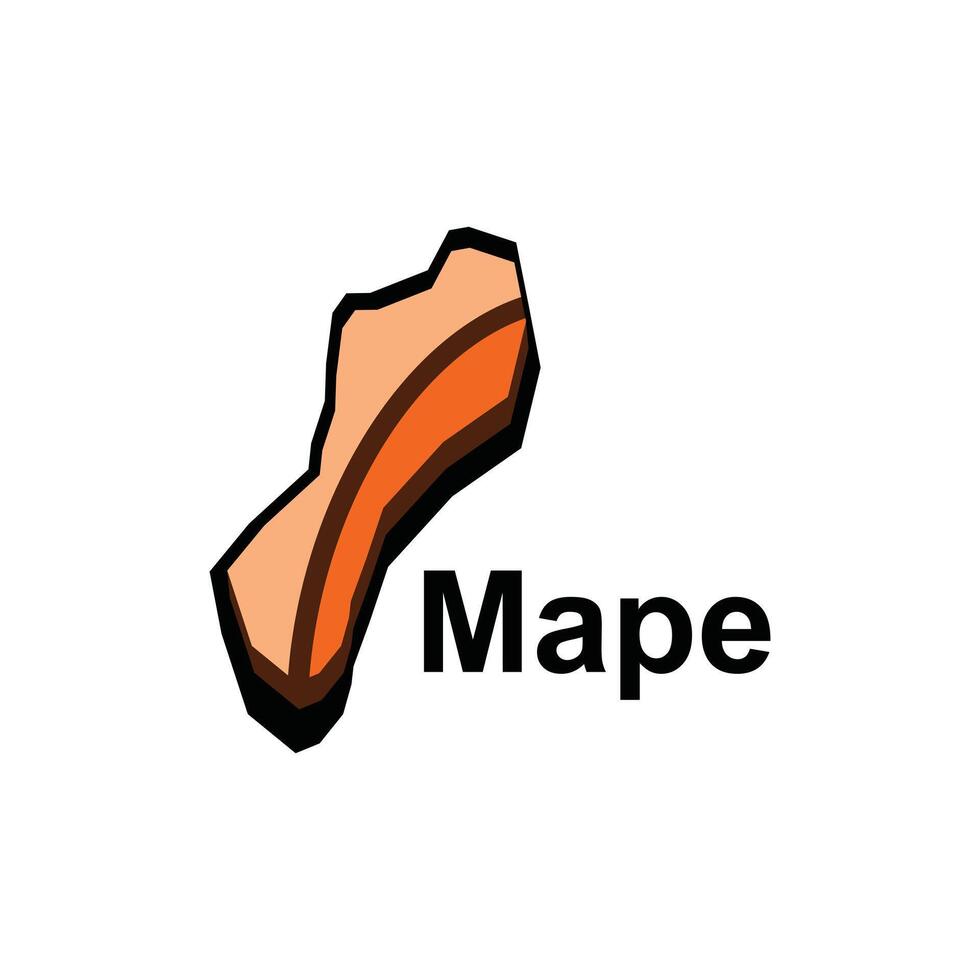 Mape