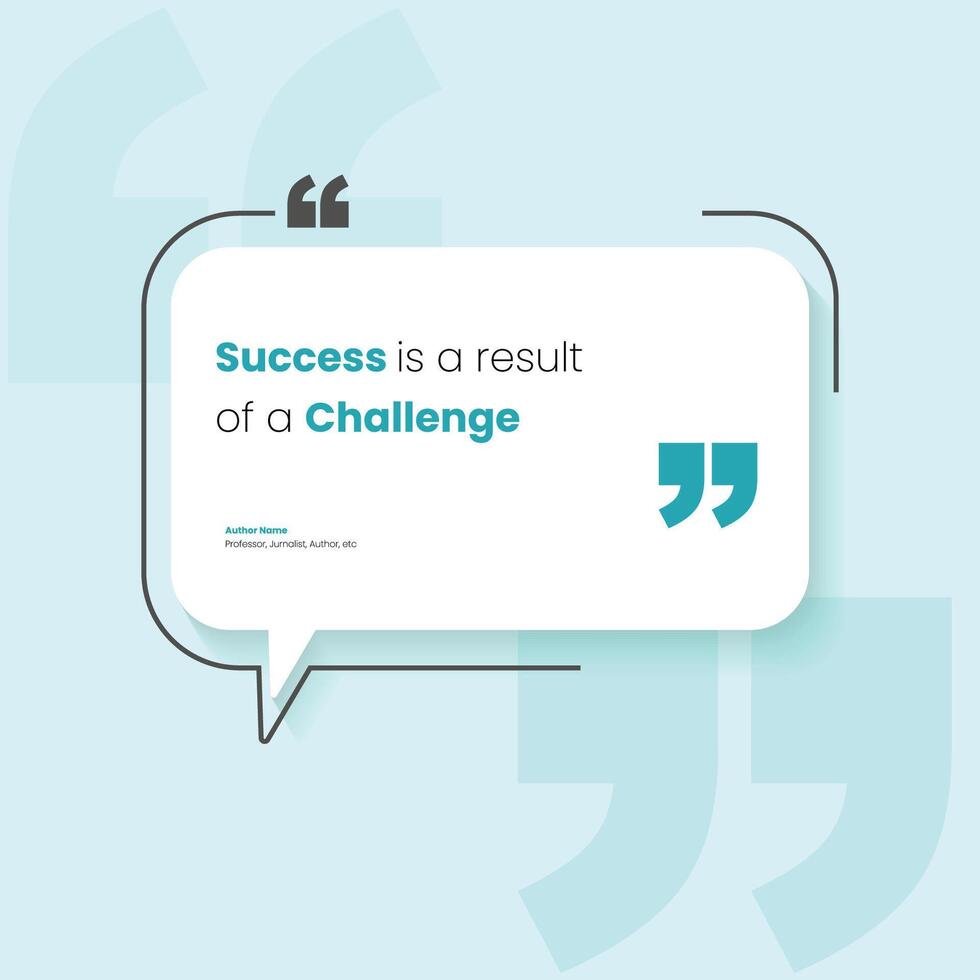 “

Success is a result of a Challenge

”

Author Name
Professor, Jurnalist, Author, etc